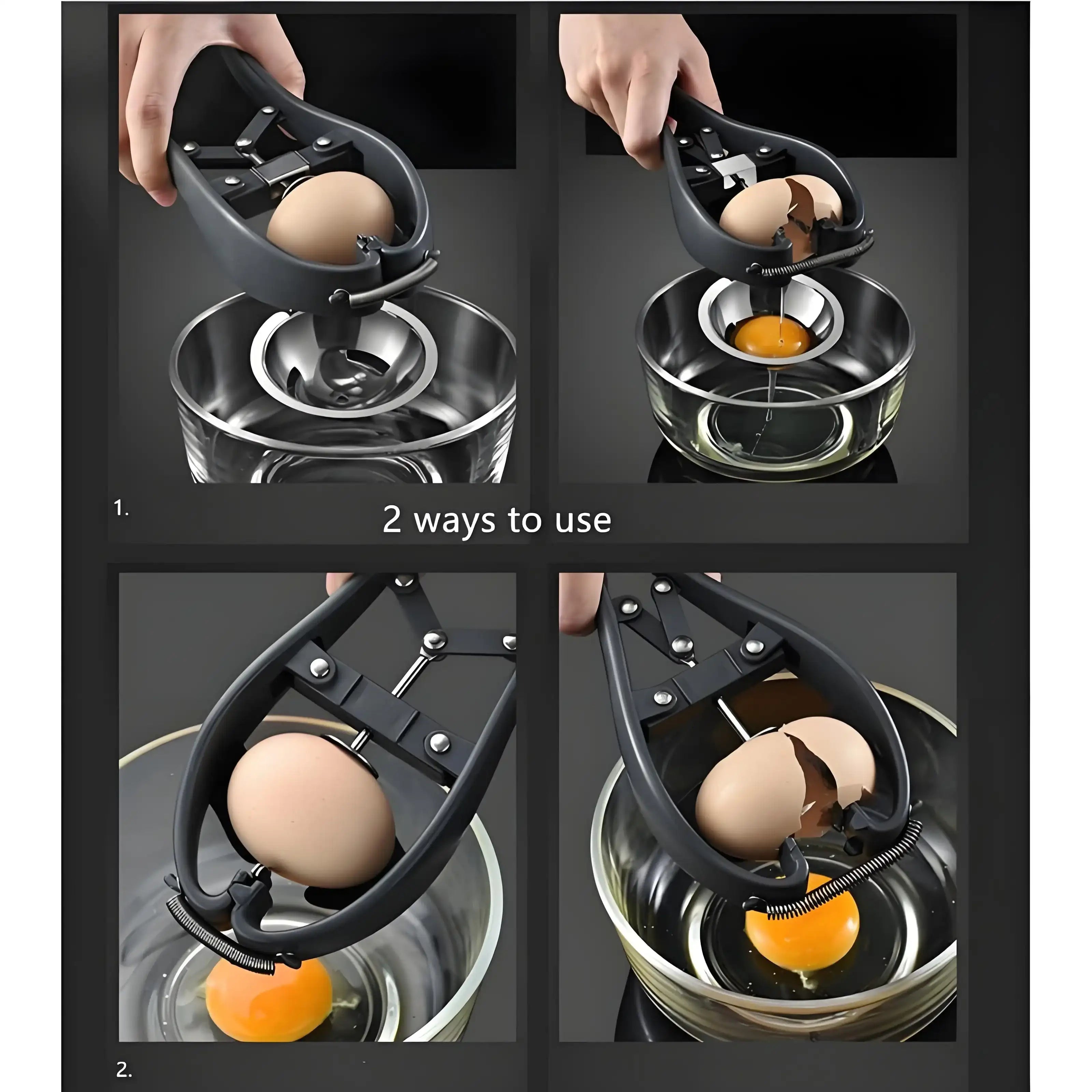 1.

2 ways to use

2.