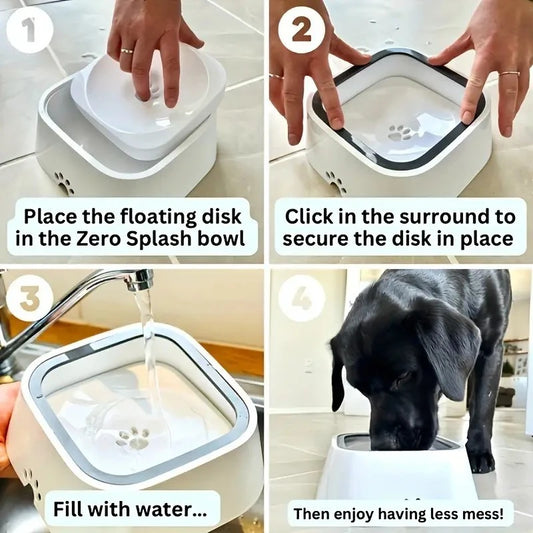 1

Place the floating disk in the Zero Splash bowl

2

Click in the surround to secure the disk in place

3

Fill with water...

4

Then enjoy having less mess!