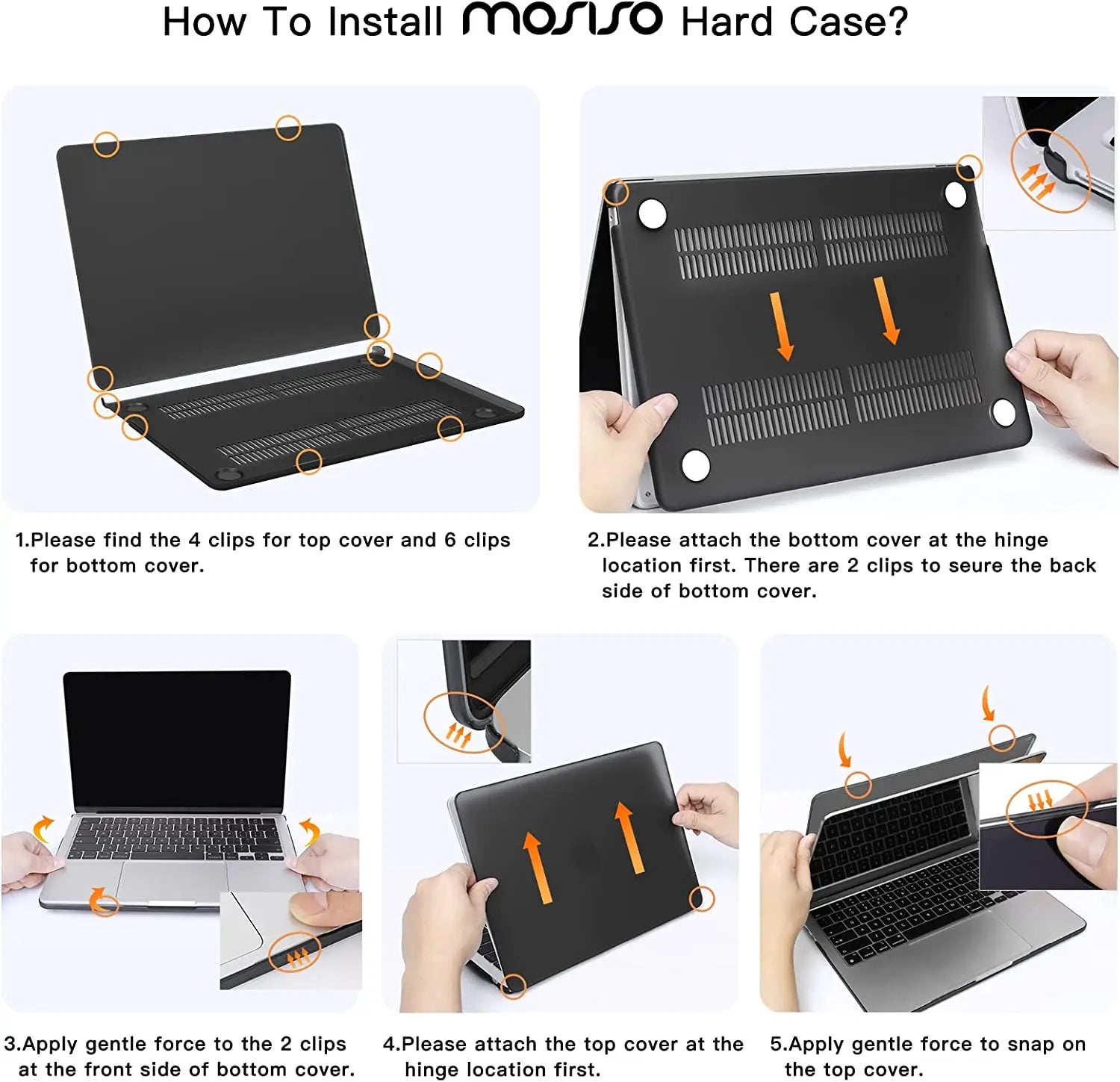 How To Install MOSISO Hard Case?

1.Please find the 4 clips for top cover and 6 clips for bottom cover.

2.Please attach the bottom cover at the hinge location first. There are 2 clips to seure the back side of bottom cover.

3.Apply gentle force to the 2 clips at the front side of bottom cover.

4.Please attach the top cover at the hinge location first.

5.Apply gentle force to snap on the top cover.