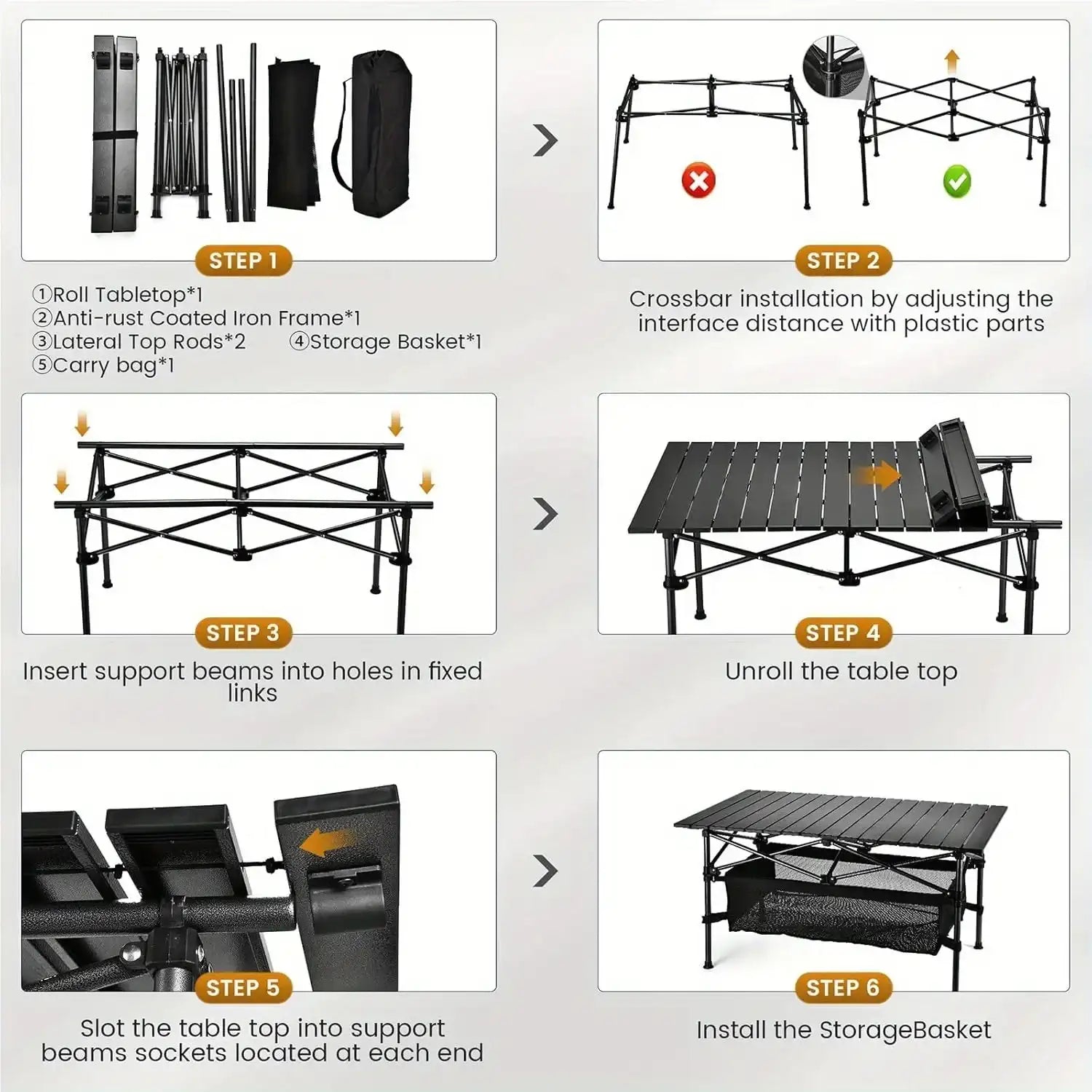 STEP 1

①Roll Tabletop*1
②Anti-rust Coated Iron Frame*1
③Lateral Top Rods*2 ④Storage Basket*1
⑤Carry bag*1

STEP 2

Crossbar installation by adjusting the interface distance with plastic parts

STEP 3

Insert support beams into holes in fixed links

STEP 4

Unroll the table top

STEP 5

Slot the table top into support beams sockets located at each end

STEP 6

Install the StorageBasket