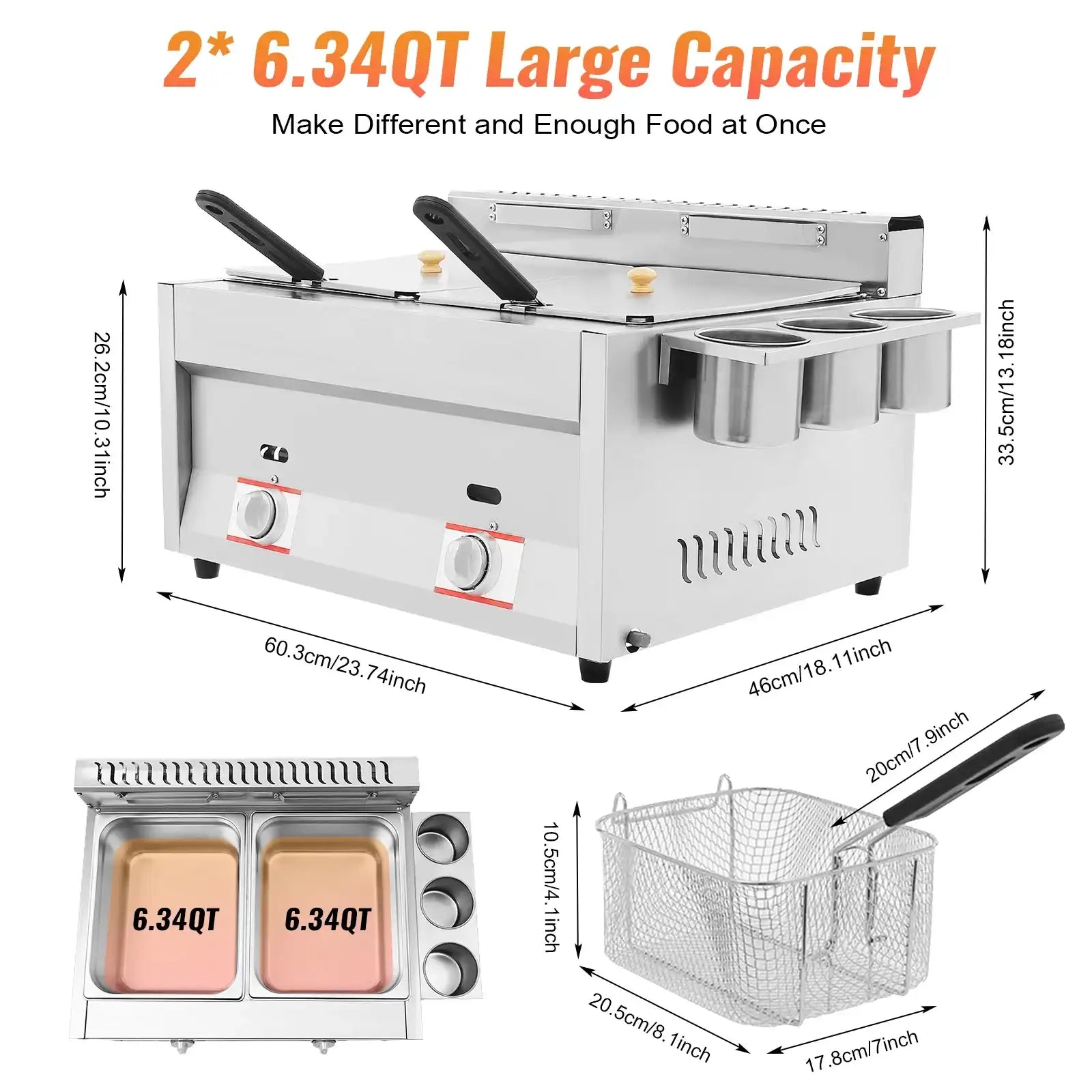 2* 6.34QT Large Capacity

Make Different and Enough Food at Once

26.2cm/10.31inch

33.5cm/13.18inch

60.3cm/23.74inch

46cm/18.11inch

6.34QT

6.34QT

20cm/7.9inch

10.5cm/4.1inch

20.5cm/8.1inch

17.8cm/7inch