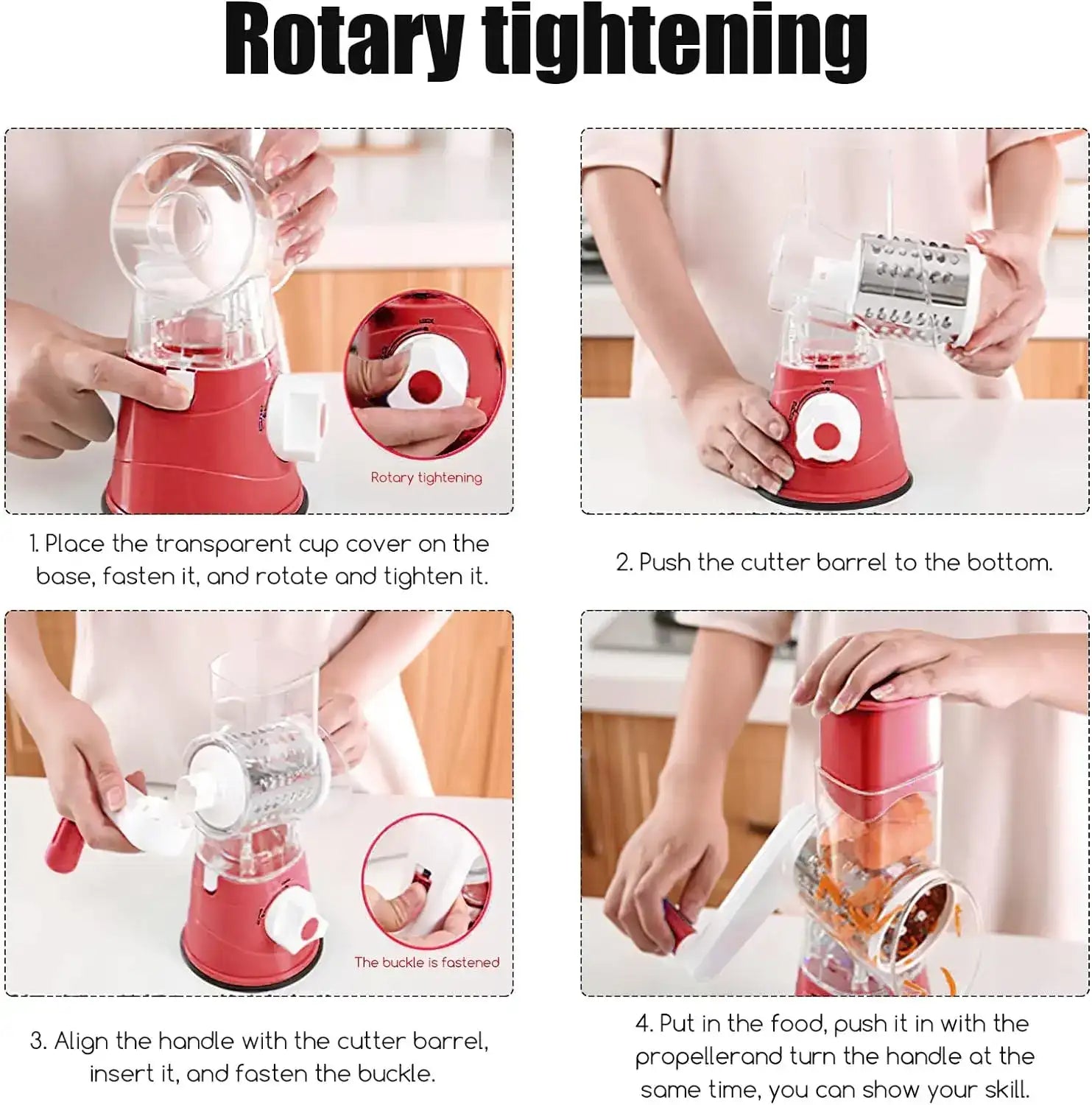 Rotary tightening

Rotary tightening

1. Place the transparent cup cover on the base, fasten it, and rotate and tighten it.

2. Push the cutter barrel to the bottom.

The buckle is fastened

3. Align the handle with the cutter barrel, insert it, and fasten the buckle.

4. Put in the food, push it in with the propellerand turn the handle at the same time, you can show your skill.