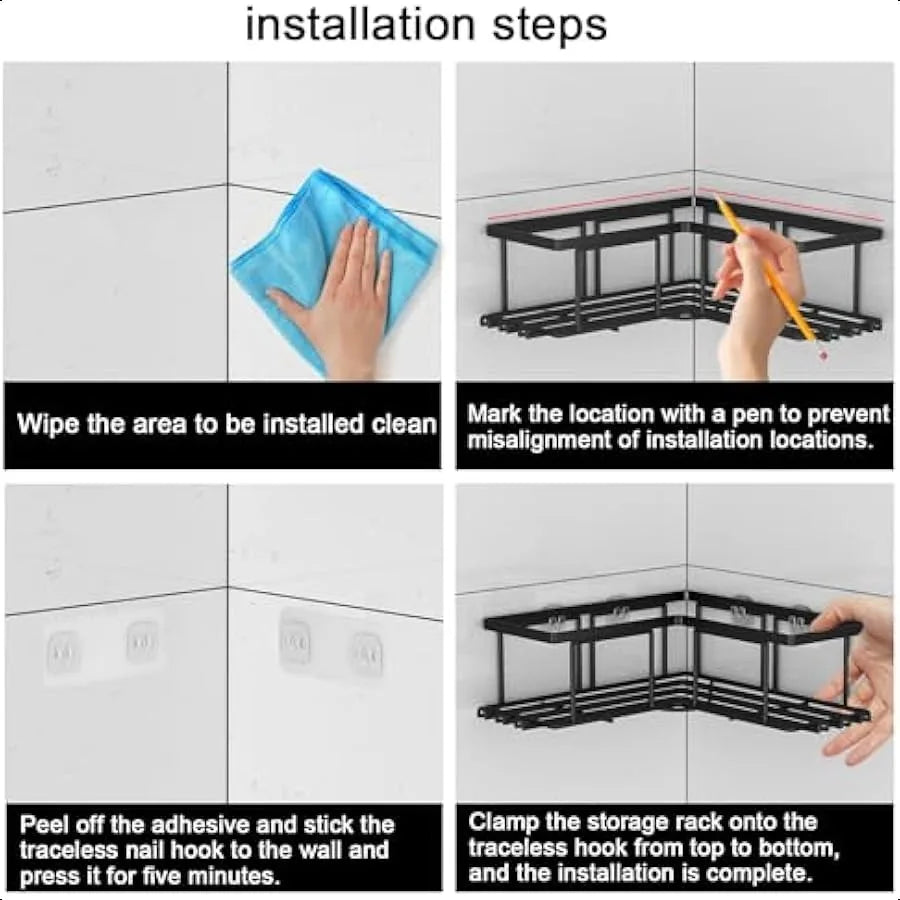 installation steps

Wipe the area to be installed clean

Mark the location with a pen to prevent misalignment of installation locations.

Peel off the adhesive and stick the traceless nail hook to the wall and press it for five minutes.

Clamp the storage rack onto the traceless hook from top to bottom, and the installation is complete.