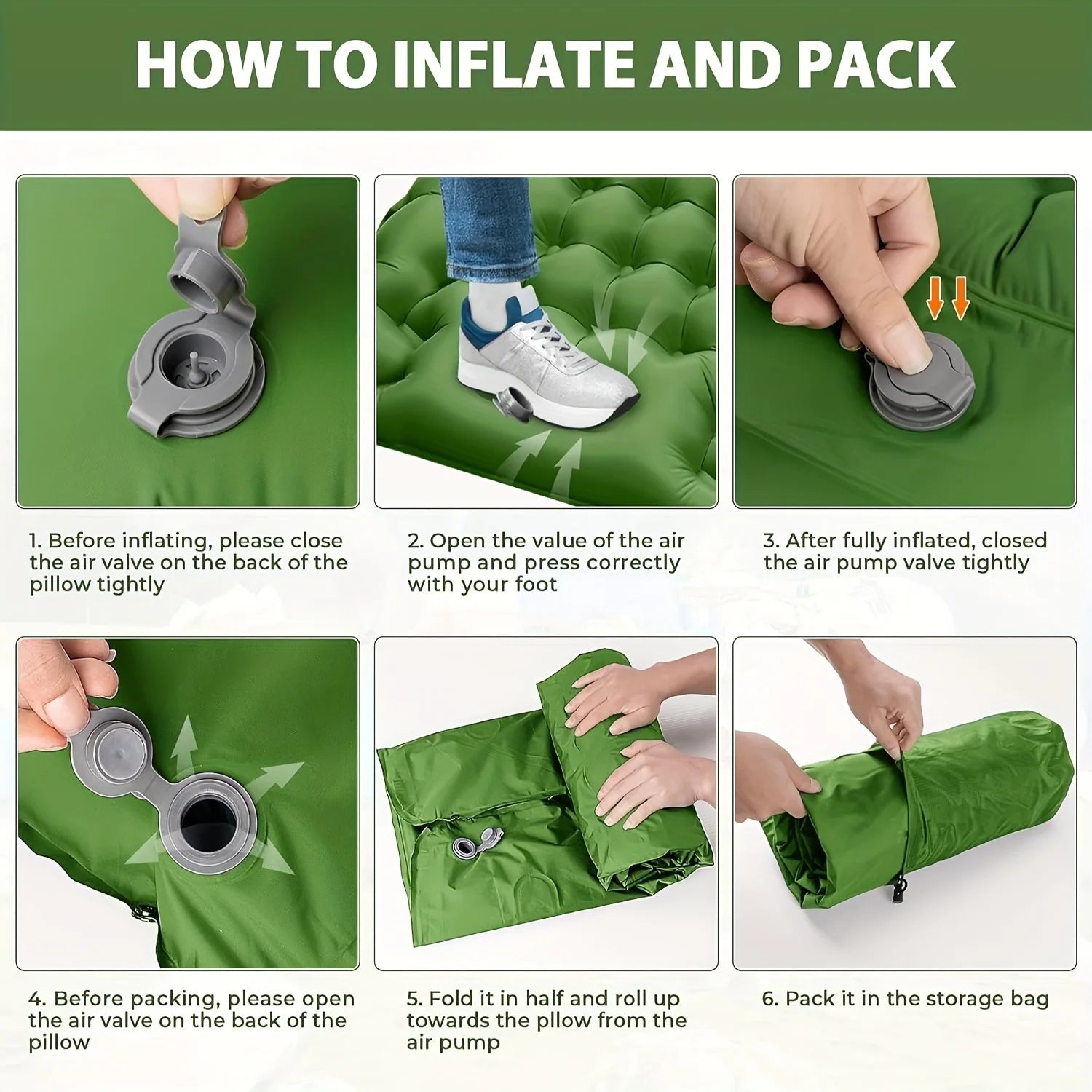 HOW TO INFLATE AND PACK

1. Before inflating, please close the air valve on the back of the pillow tightly

2. Open the value of the air pump and press correctly with your foot

3. After fully inflated, closed the air pump valve tightly

4. Before packing, please open the air valve on the back of the pillow

5. Fold it in half and roll up towards the pllow from the air pump

6. Pack it in the storage bag