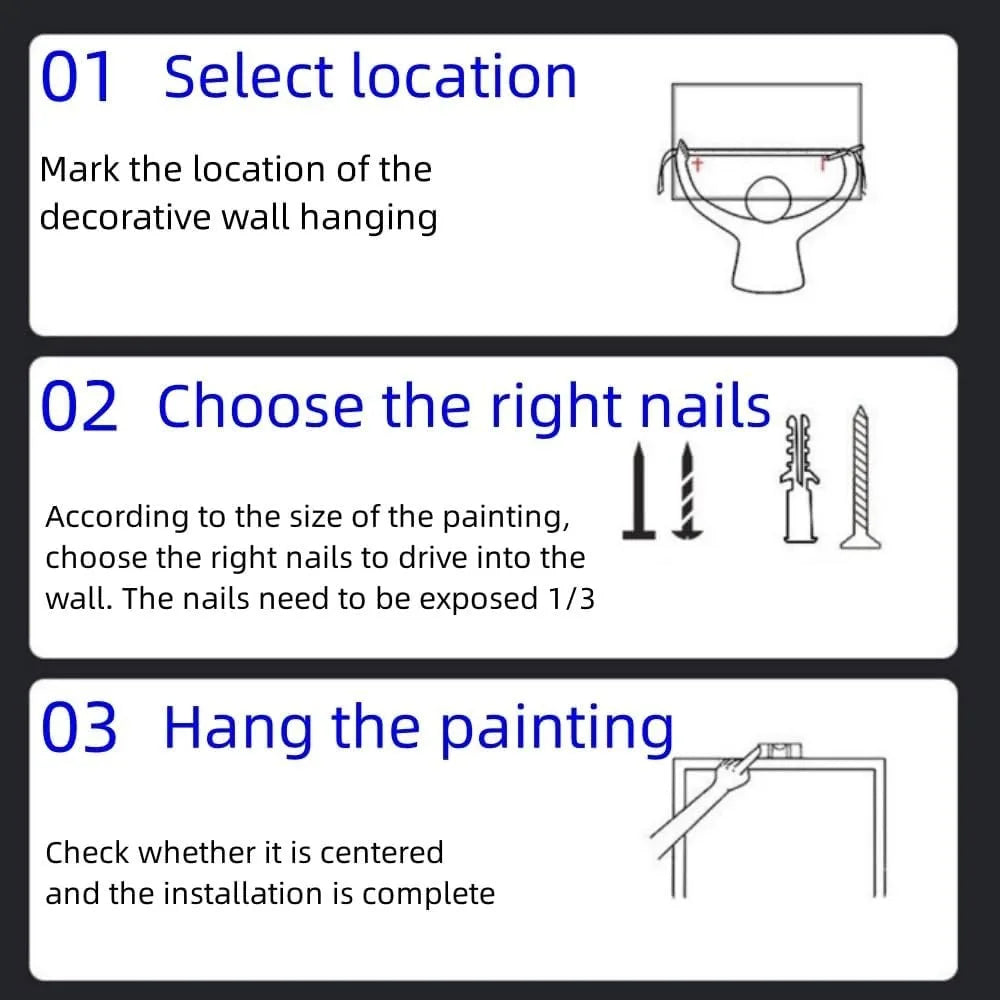 01 Select location

Mark the location of the decorative wall hanging

02 Choose the right nails

According to the size of the painting, choose the right nails to drive into the wall. The nails need to be exposed 1/3

03 Hang the painting

Check whether it is centered and the installation is complete