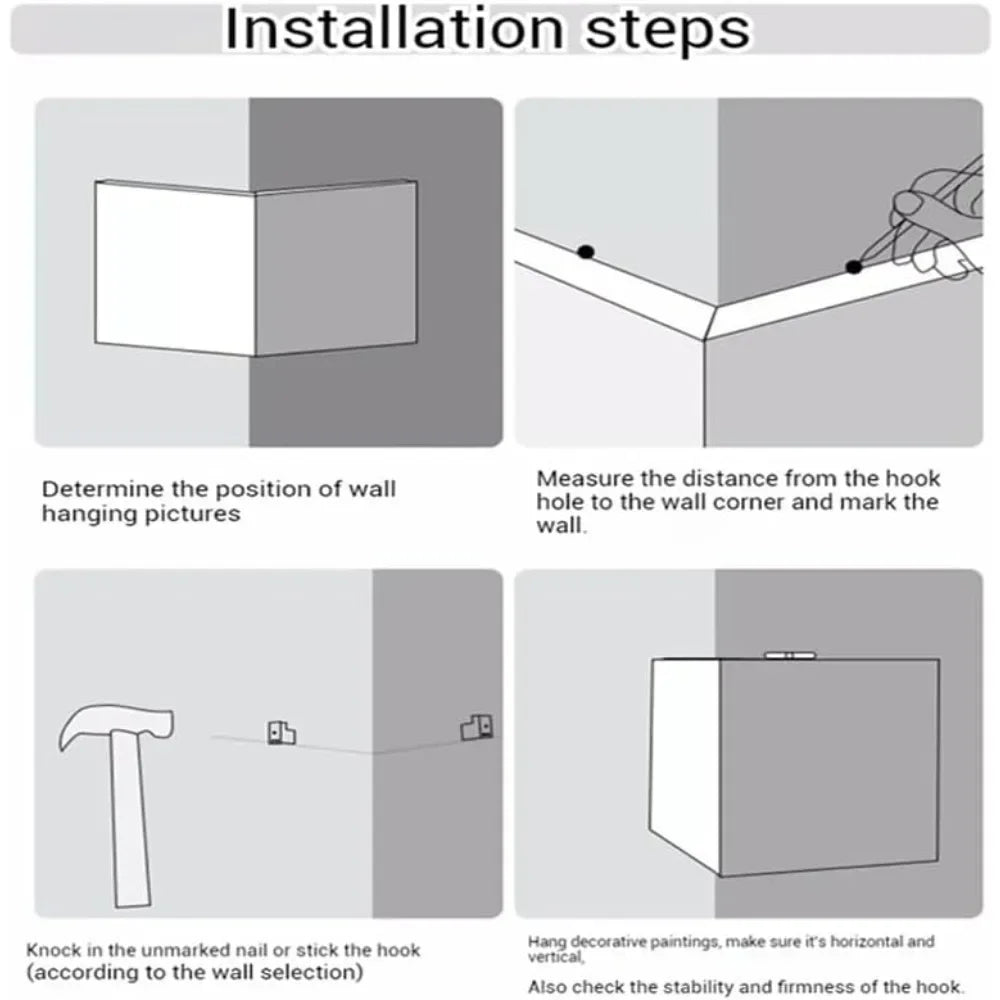 Installation steps

Determine the position of wall hanging pictures

Measure the distance from the hook hole to the wall corner and mark the wall.

Knock in the unmarked nail or stick the hook (according to the wall selection)

Hang decorative paintings, make sure it's horizontal and vertical,

Also check the stability and firmness of the hook.