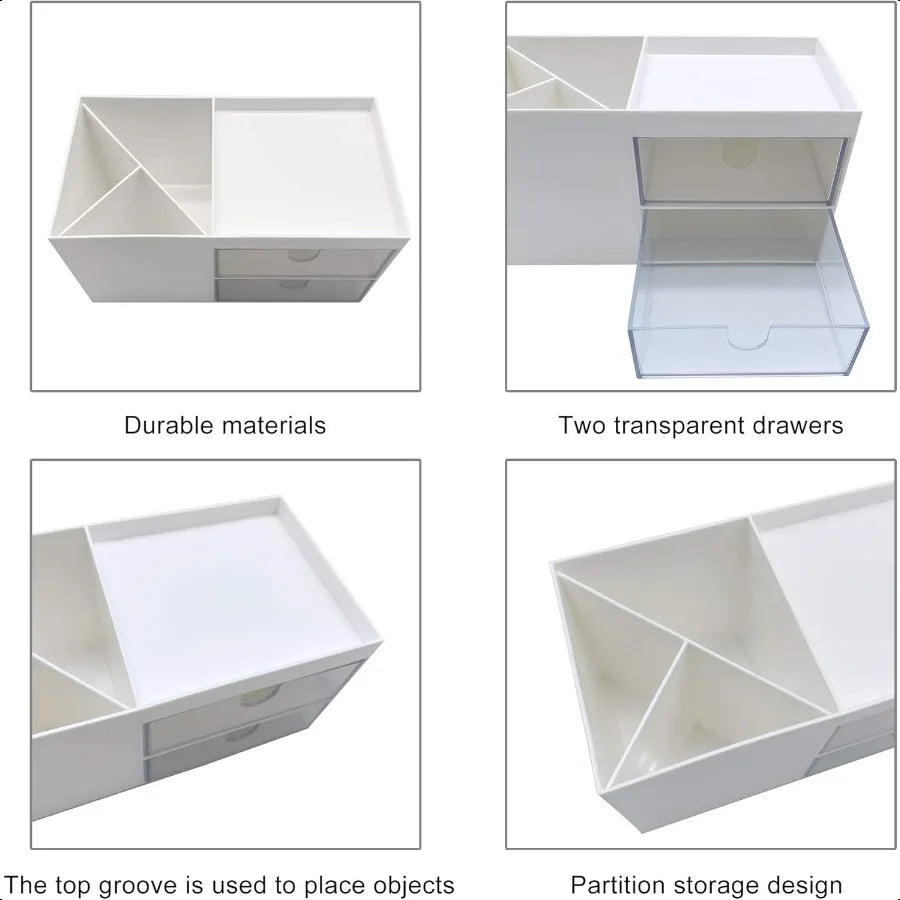 Durable materials

Two transparent drawers

The top groove is used to place objects

Partition storage design