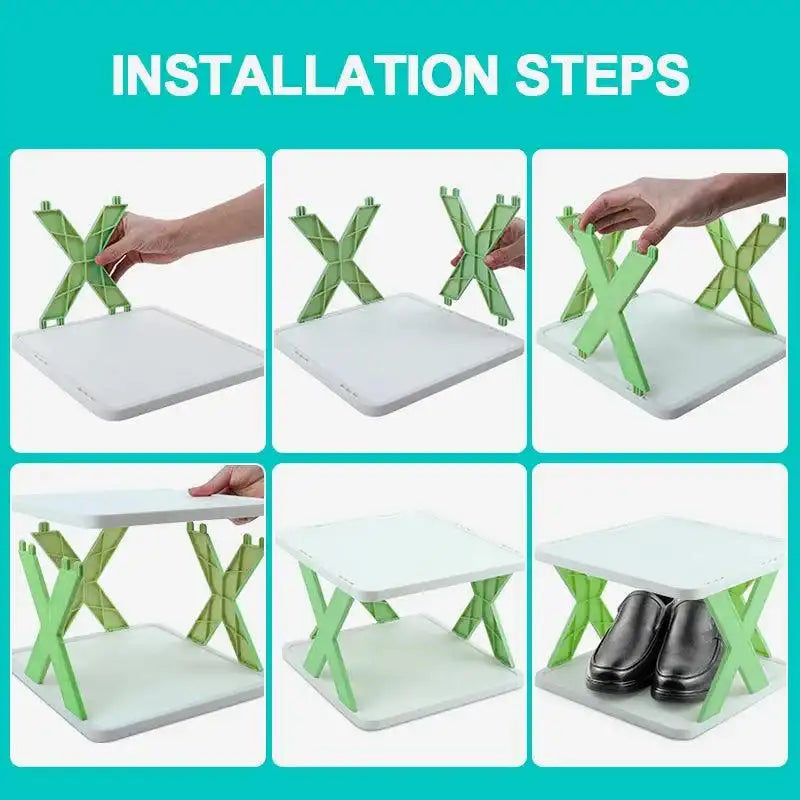 INSTALLATION STEPS