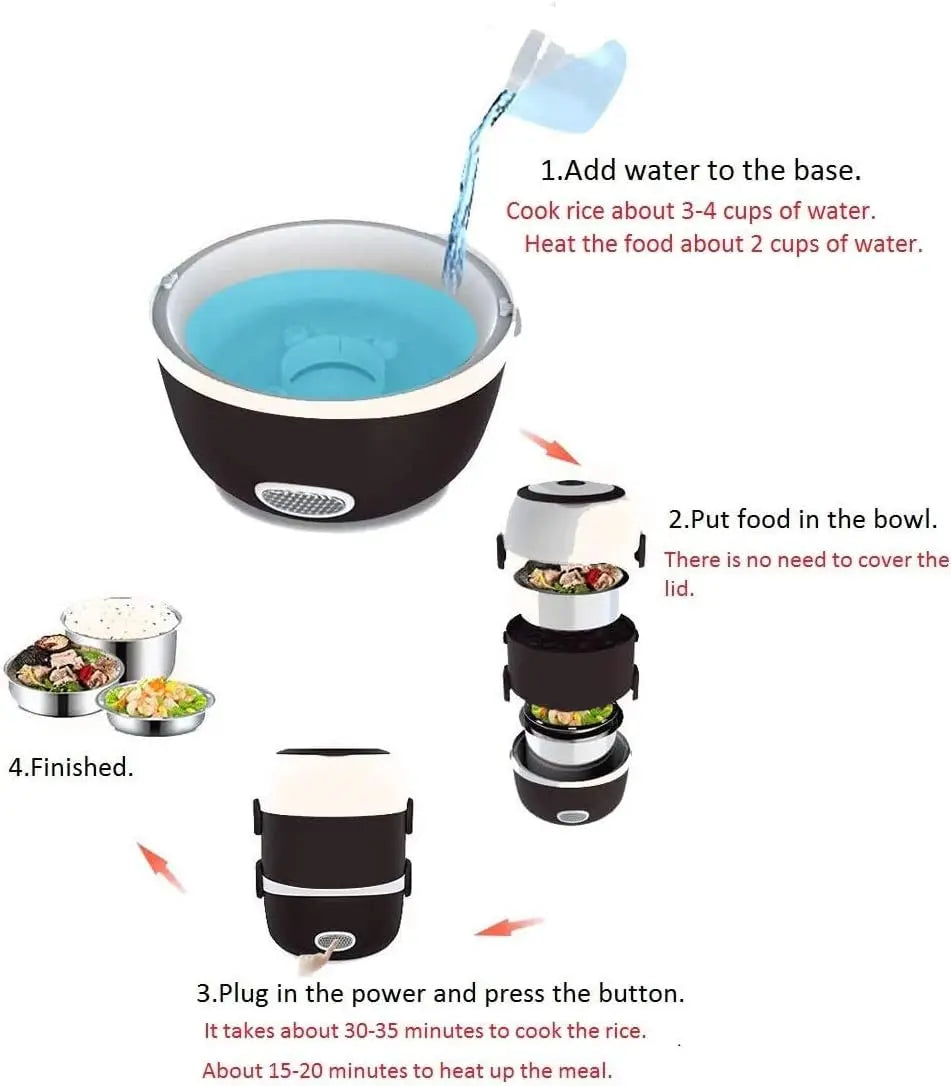 1.Add water to the base.

Cook rice about 3-4 cups of water.
Heat the food about 2 cups of water.

2.Put food in the bowl.

There is no need to cover the lid.

4.Finished.

3.Plug in the power and press the button.

It takes about 30-35 minutes to cook the rice.

About 15-20 minutes to heat up the meal.