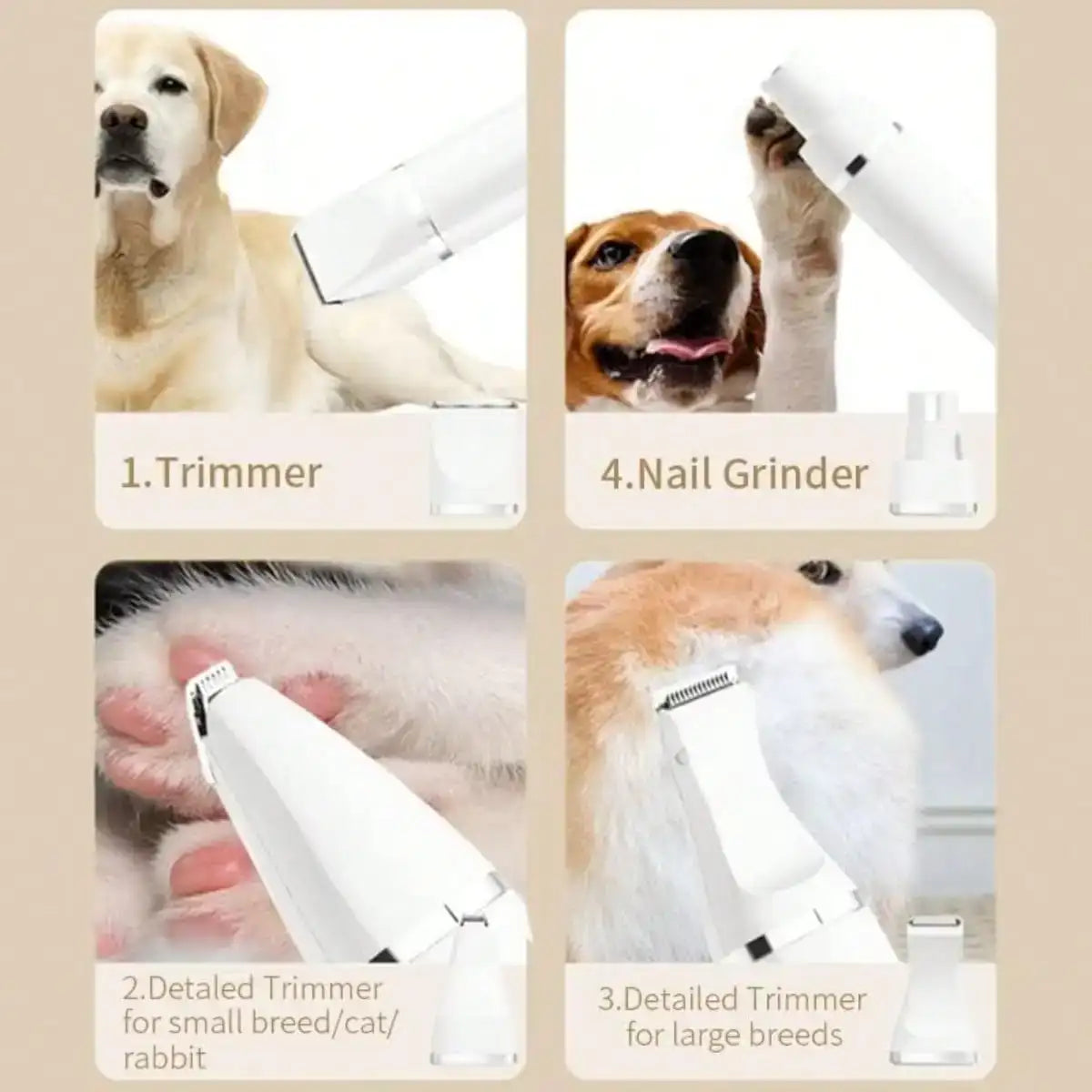 1.Trimmer

4.Nail Grinder

2.Detaled Trimmer for small breed/cat/ rabbit

3.Detailed Trimmer for large breeds