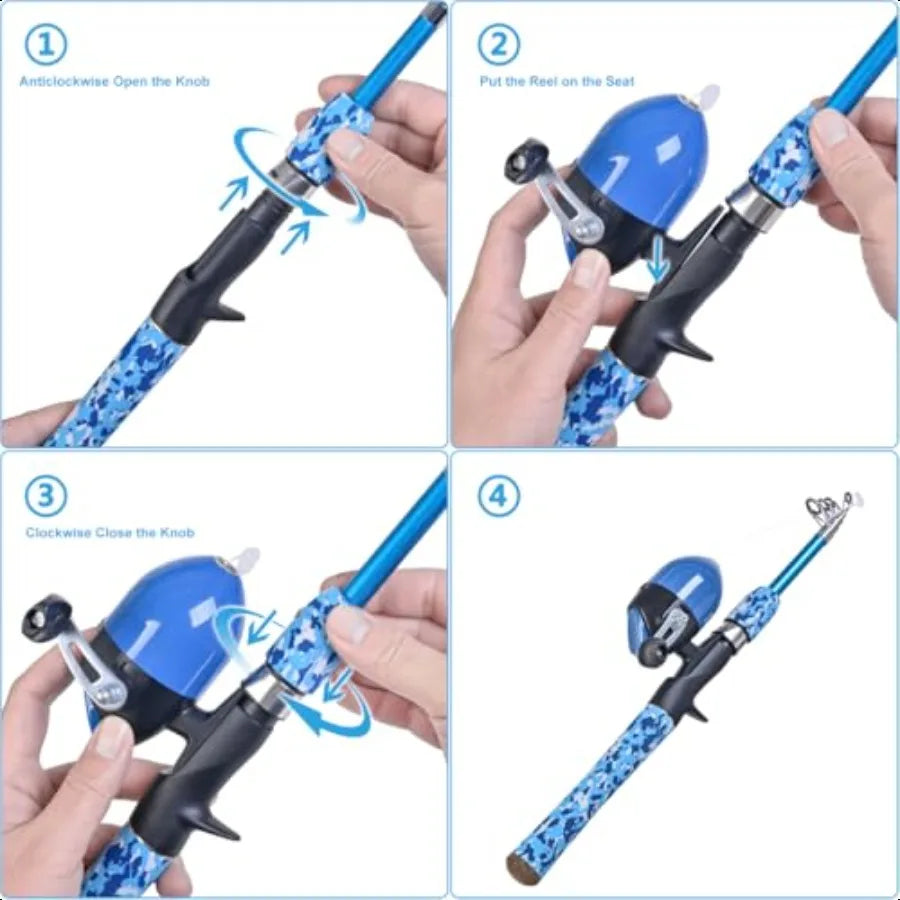 ①
Anticlockwise Open the Knob

②
Put the Reel on the Seat

③
Clockwise Close the Knob

④