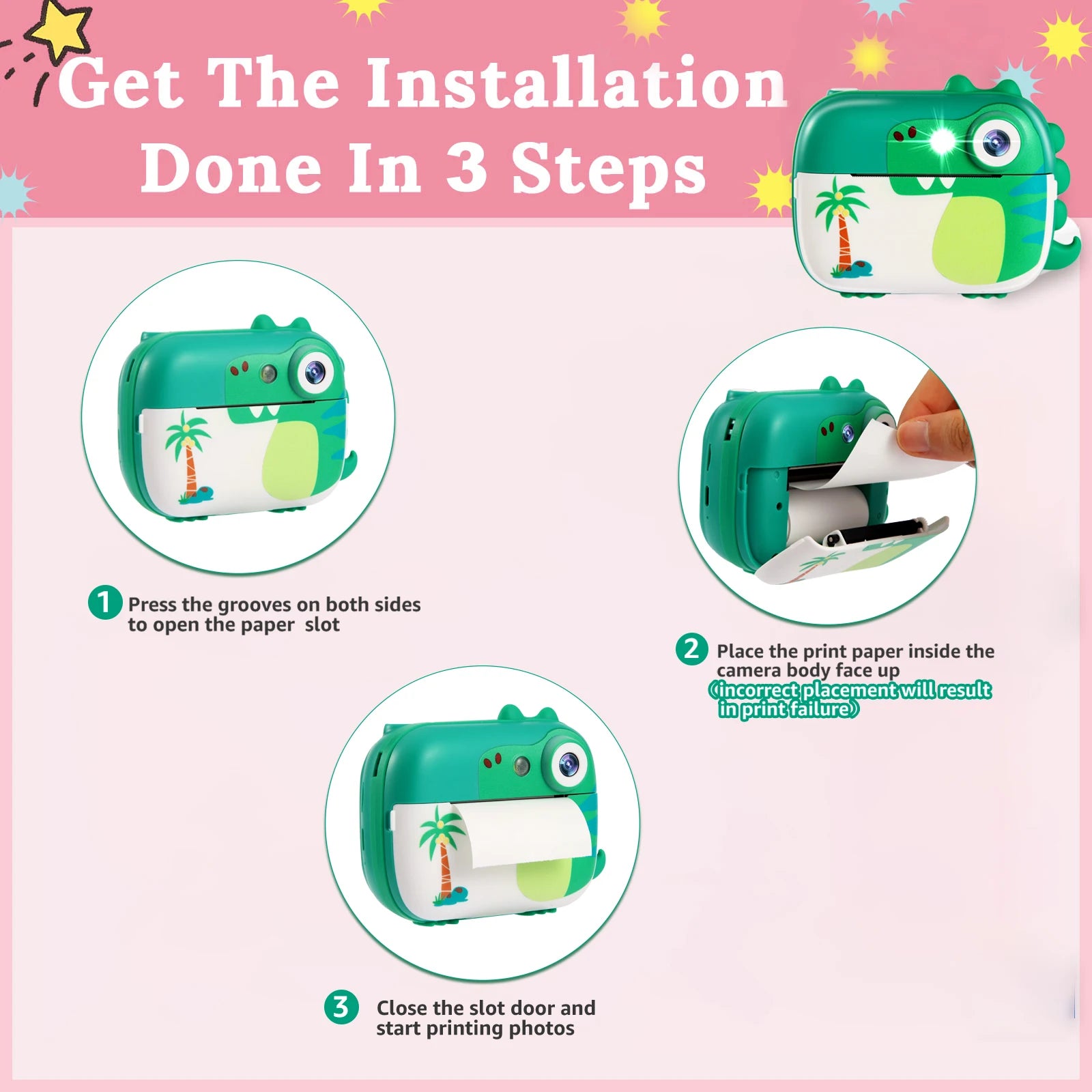 Get The Installation Done In 3 Steps

1 Press the grooves on both sides to open the paper slot

2 Place the print paper inside the camera body face up 《incorrect placement will result in print failure》

3 Close the slot door and start printing photos