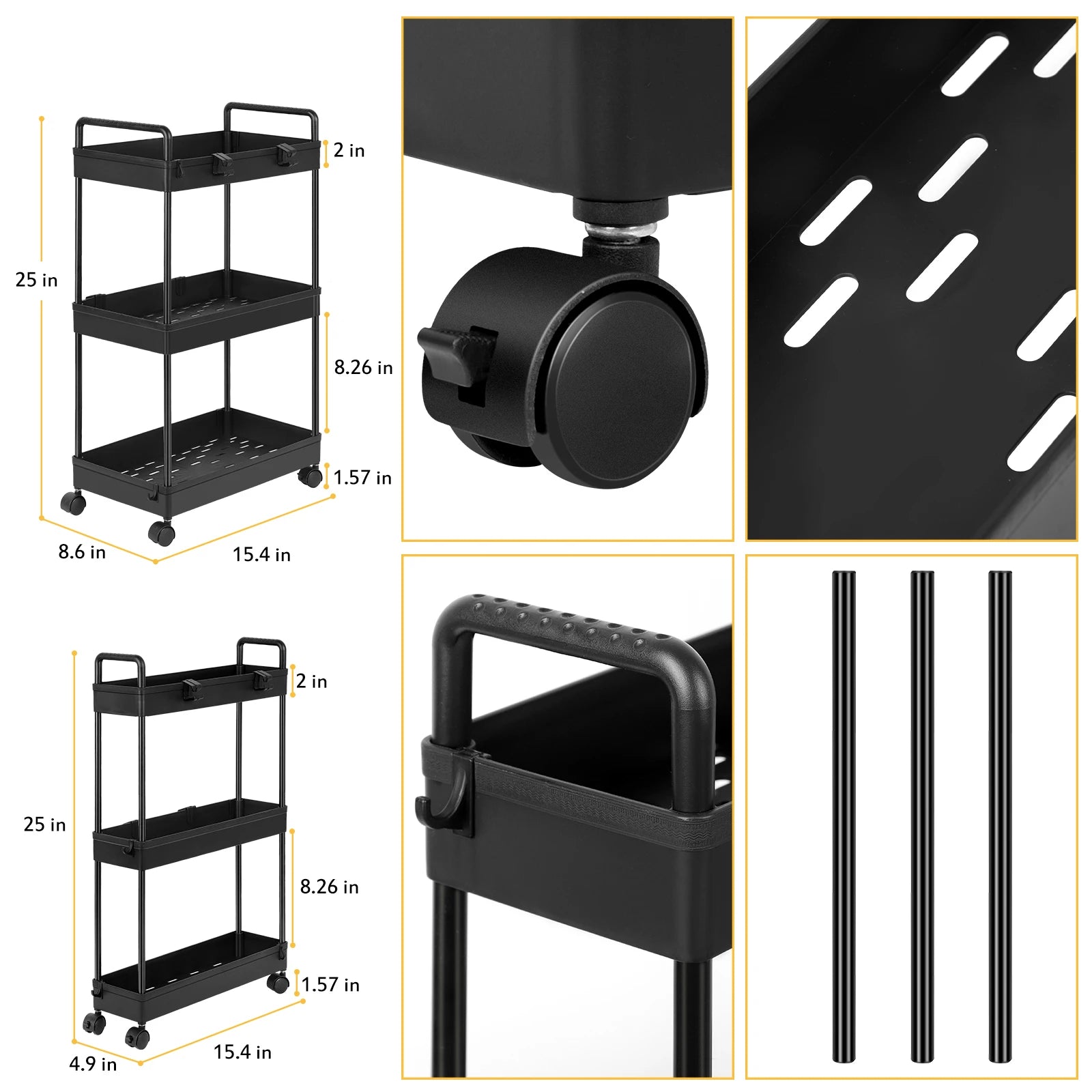 25 in
2 in
8.26 in
1.57 in
8.6 in
15.4 in

25 in
2 in
8.26 in
1.57 in
4.9 in
15.4 in