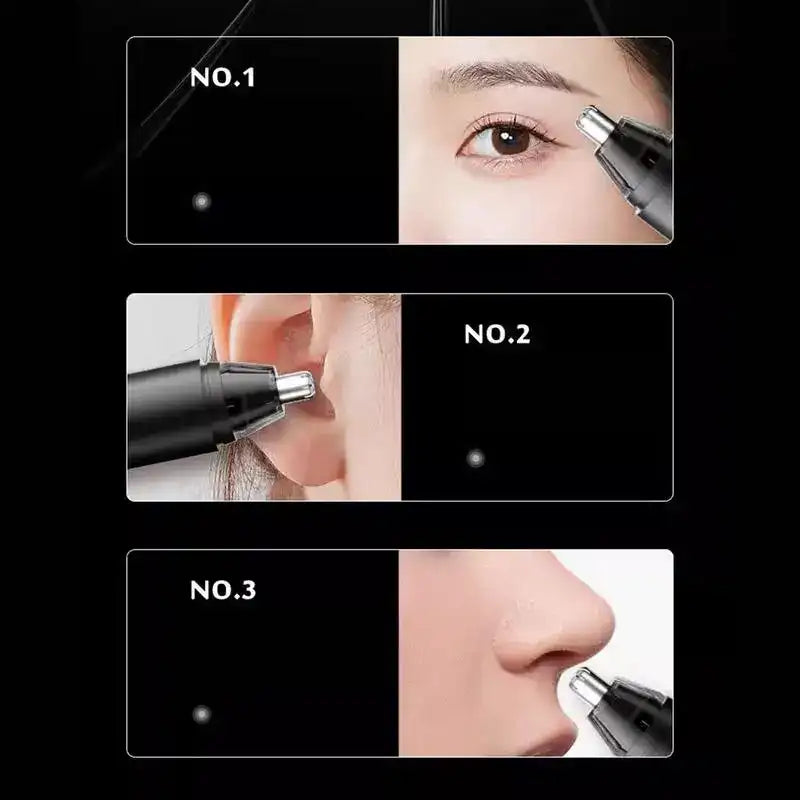 NO.1

NO.2

NO.3