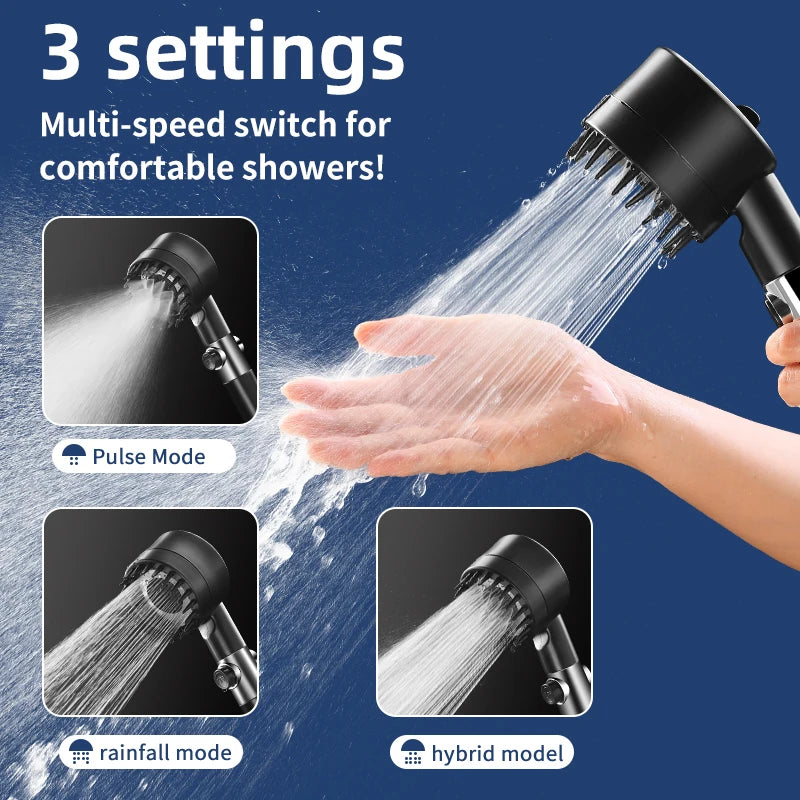 3 settings

Multi-speed switch for comfortable showers!

Pulse Mode

rainfall mode

hybrid model