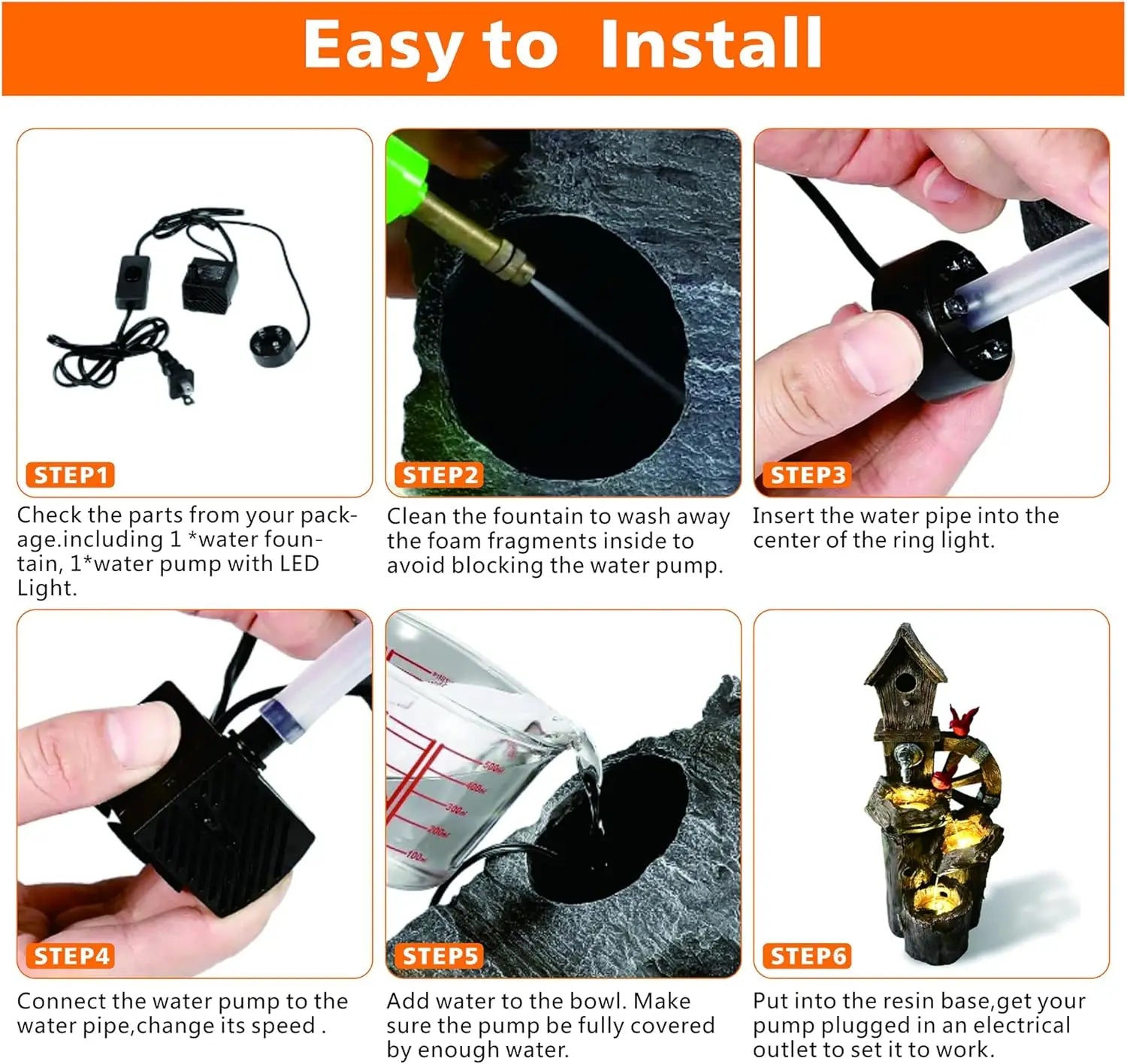 Easy to Install

STEP1

Check the parts from your package.including 1 *water fountain, 1*water pump with LED Light.

STEP2

Clean the fountain to wash away the foam fragments inside to avoid blocking the water pump.

STEP3

Insert the water pipe into the center of the ring light.

STEP4

Connect the water pump to the water pipe,change its speed .

500ml
400ml
300ml
200ml
100ml

STEP5

Add water to the bowl. Make sure the pump be fully covered by enough water.

STEP6

Put into the resin base,get your pump plugged in an electrical outlet to set it to work.