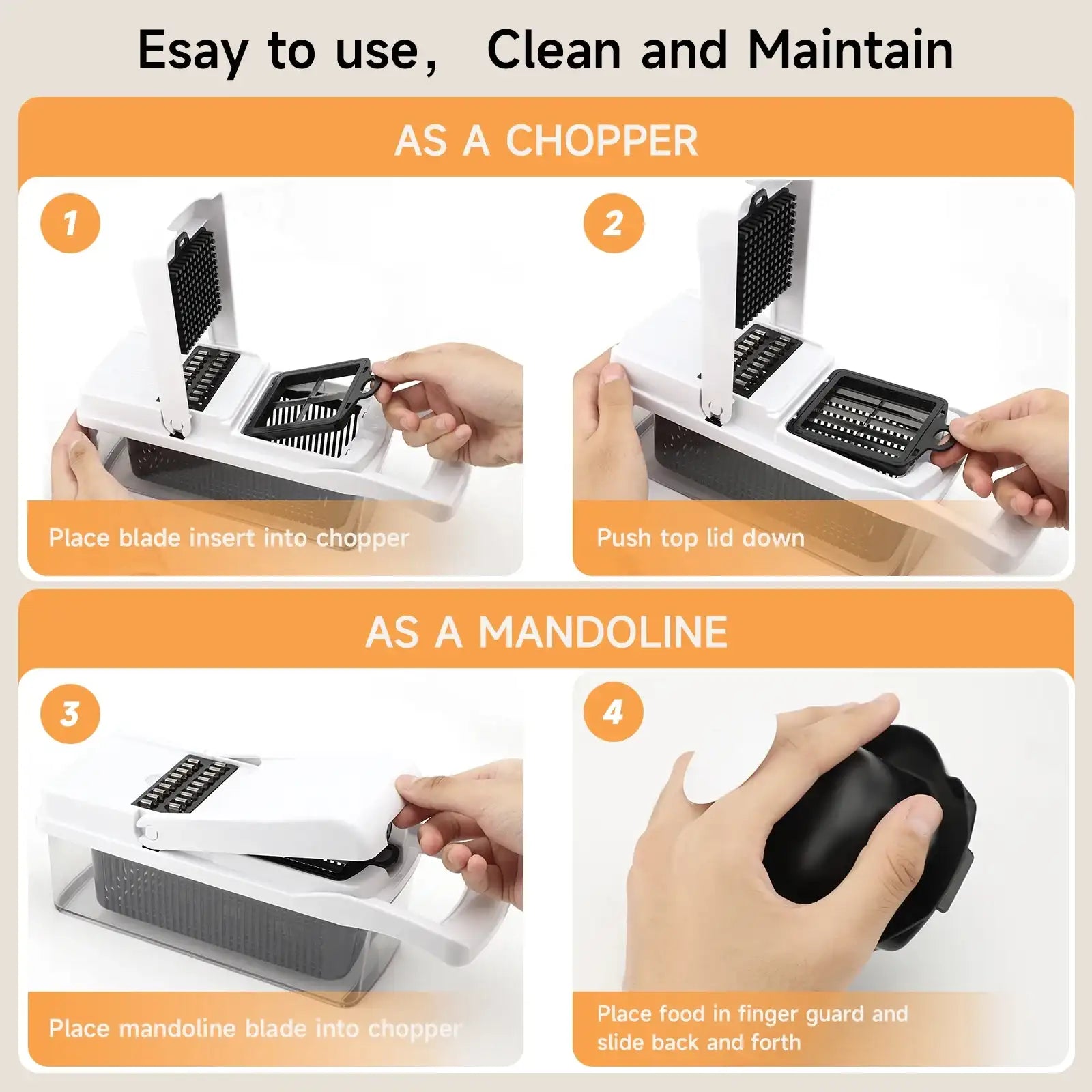 Esay to use, Clean and Maintain

AS A CHOPPER

1

Place blade insert into chopper

2

Push top lid down

AS A MANDOLINE

3

Place mandoline blade into chopper

4

Place food in finger guard and slide back and forth