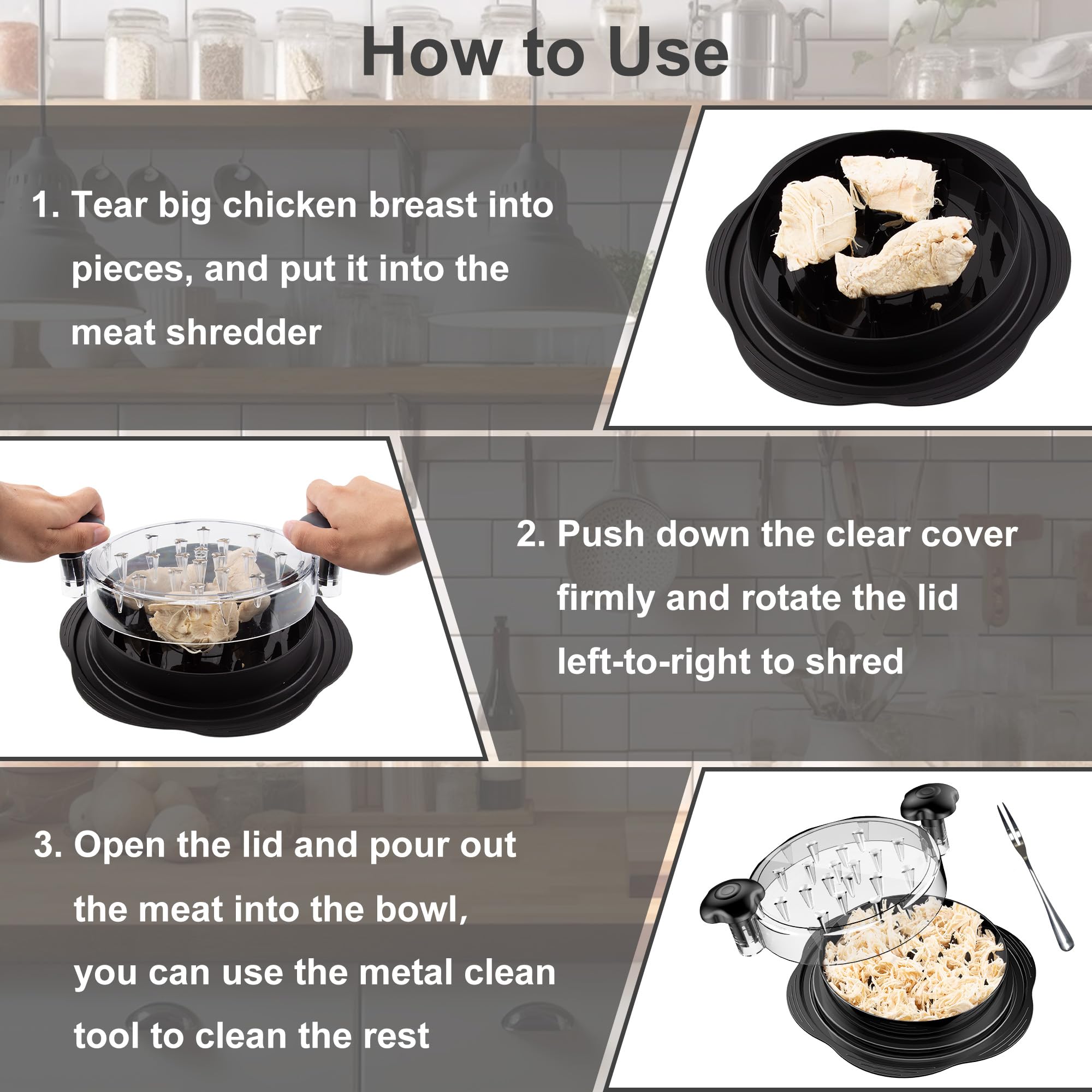 How to Use

1. Tear big chicken breast into pieces, and put it into the meat shredder

2. Push down the clear cover firmly and rotate the lid left-to-right to shred

3. Open the lid and pour out the meat into the bowl, you can use the metal clean tool to clean the rest