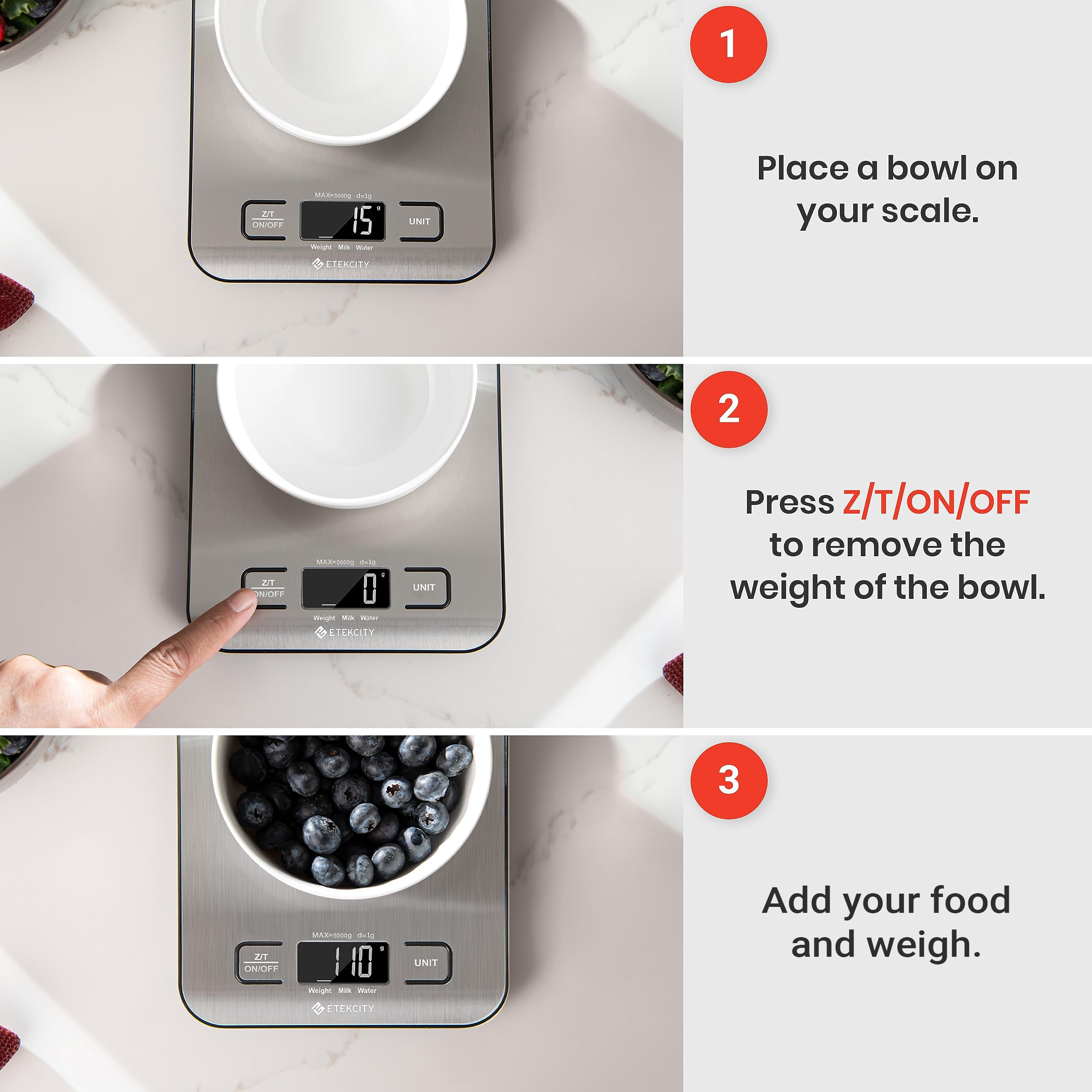 MAX=5000g d=1g

Z/T
ON/OFF

15 g

UNIT

Weight Milk Water

ETEKCITY

1

Place a bowl on your scale.

MAX=5000g d=1g

Z/T
ON/OFF

0 g

UNIT

Weight Milk Water

ETEKCITY

2

Press Z/T/ON/OFF to remove the weight of the bowl.

MAX=5000g d=1g

Z/T
ON/OFF

110 g

UNIT

Weight Milk Water

ETEKCITY

3

Add your food and weigh.