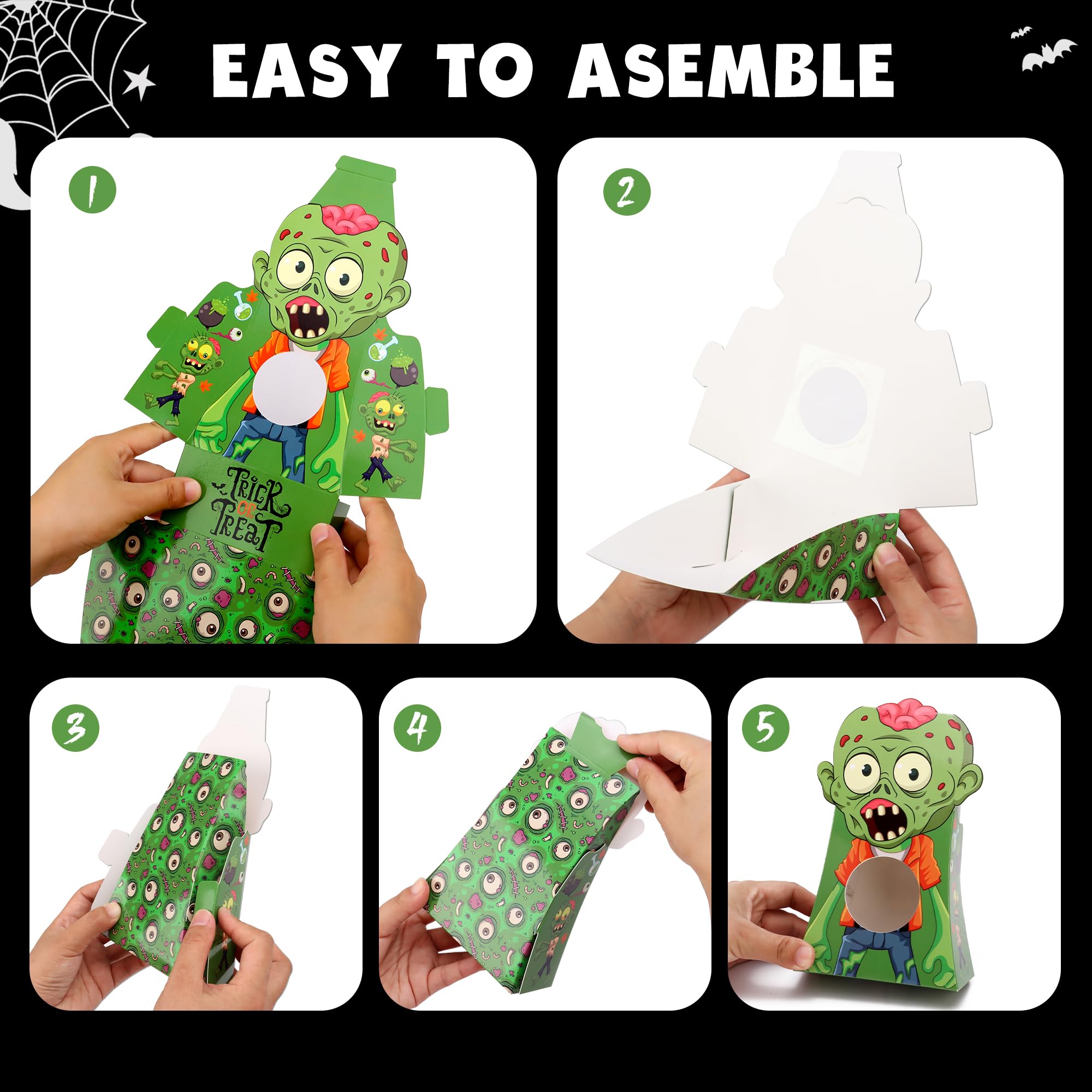 EASY TO ASEMBLE

1

TRICK OR TREAT

2

3

4

5