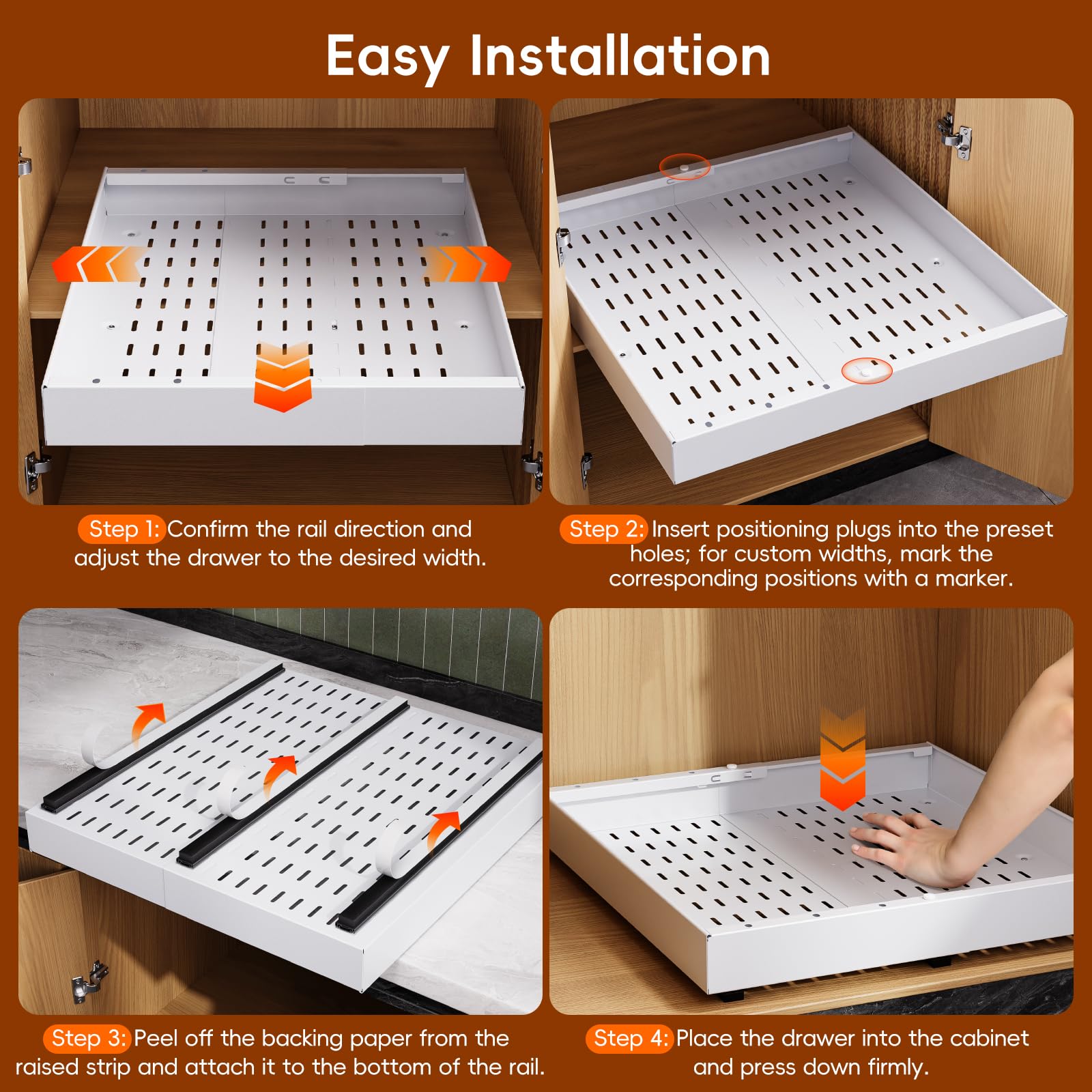 Easy Installation

Step 1: Confirm the rail direction and adjust the drawer to the desired width.

Step 2: Insert positioning plugs into the preset holes; for custom widths, mark the corresponding positions with a marker.

Step 3: Peel off the backing paper from the raised strip and attach it to the bottom of the rail.

Step 4: Place the drawer into the cabinet and press down firmly.