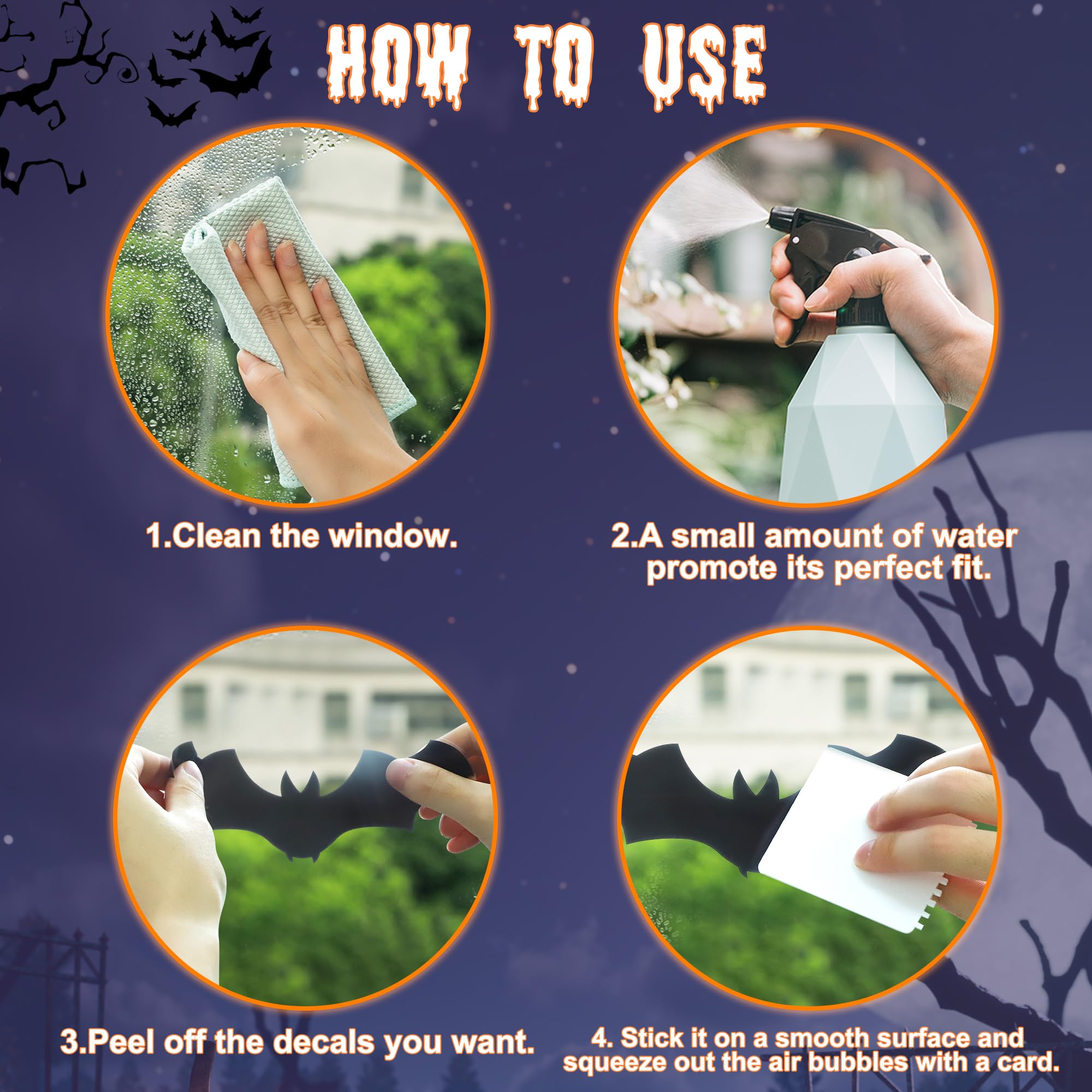 HOW TO USE

1.Clean the window.

2.A small amount of water promote its perfect fit.

3.Peel off the decals you want.

4. Stick it on a smooth surface and squeeze out the air bubbles with a card.