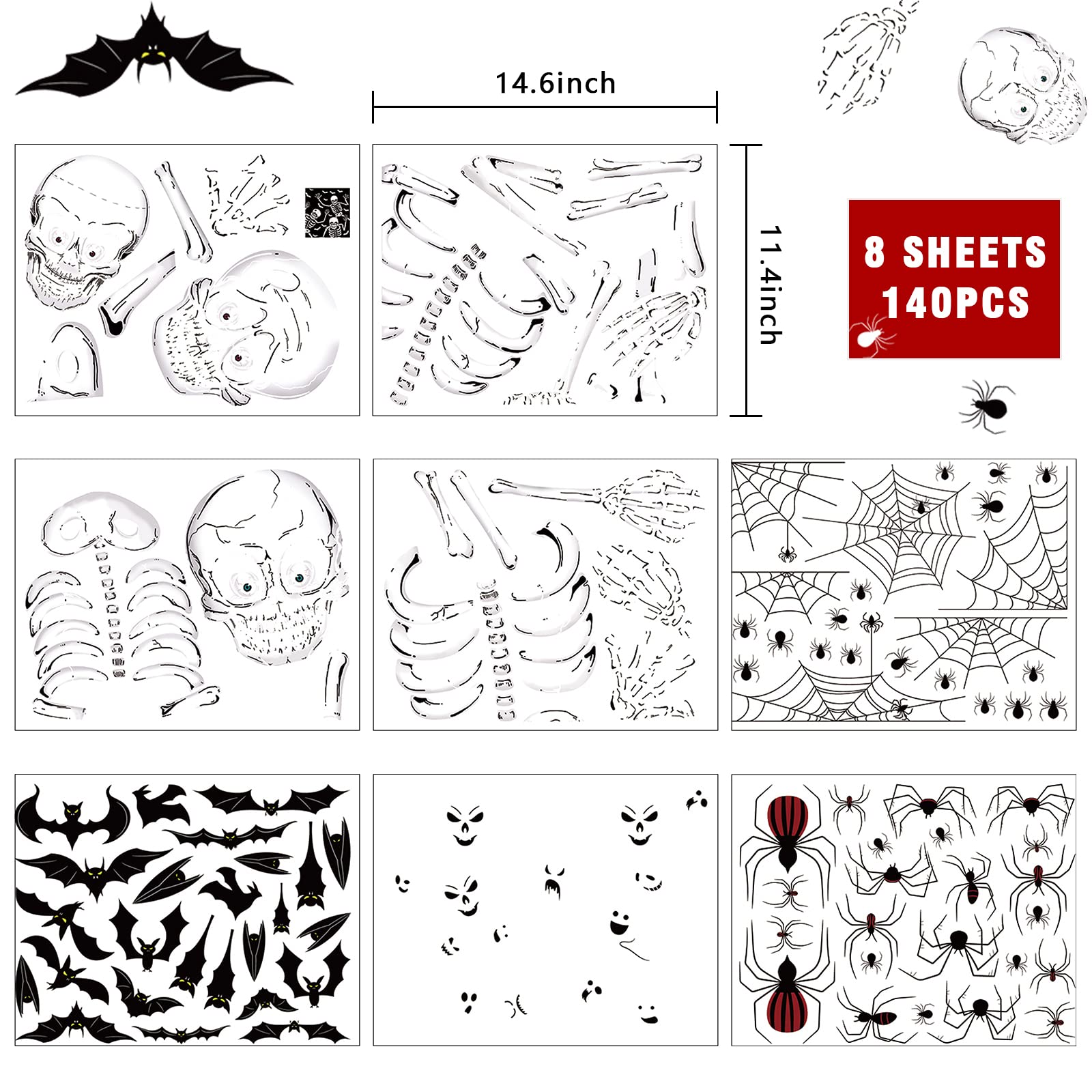 14.6inch

11.4inch

8 SHEETS
140PCS