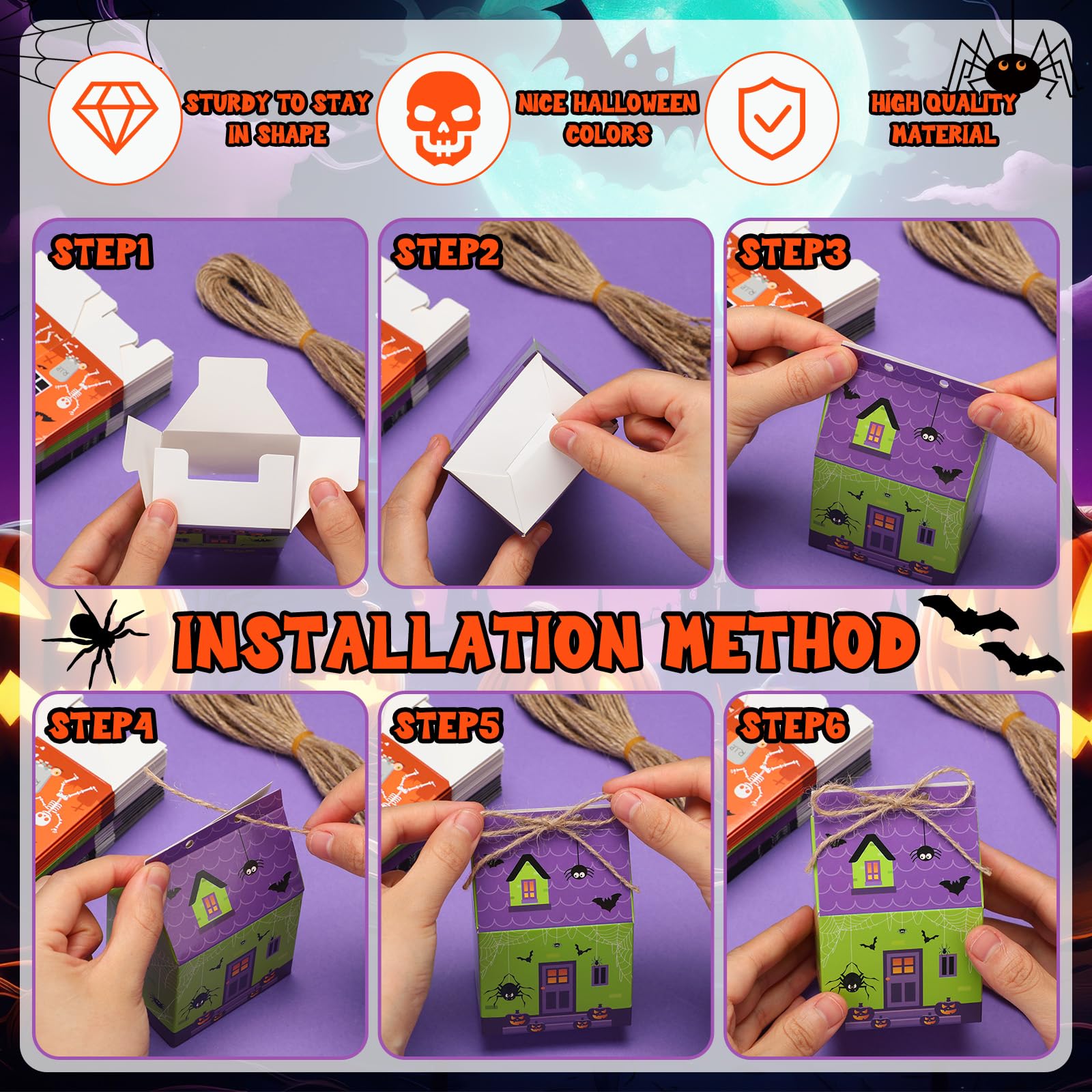 STURDY TO STAY IN SHAPE

NICE HALLOWEEN COLORS

HIGH QUALITY MATERIAL

STEP1

STEP2

STEP3

INSTALLATION METHOD

STEP4

STEP5

STEP6