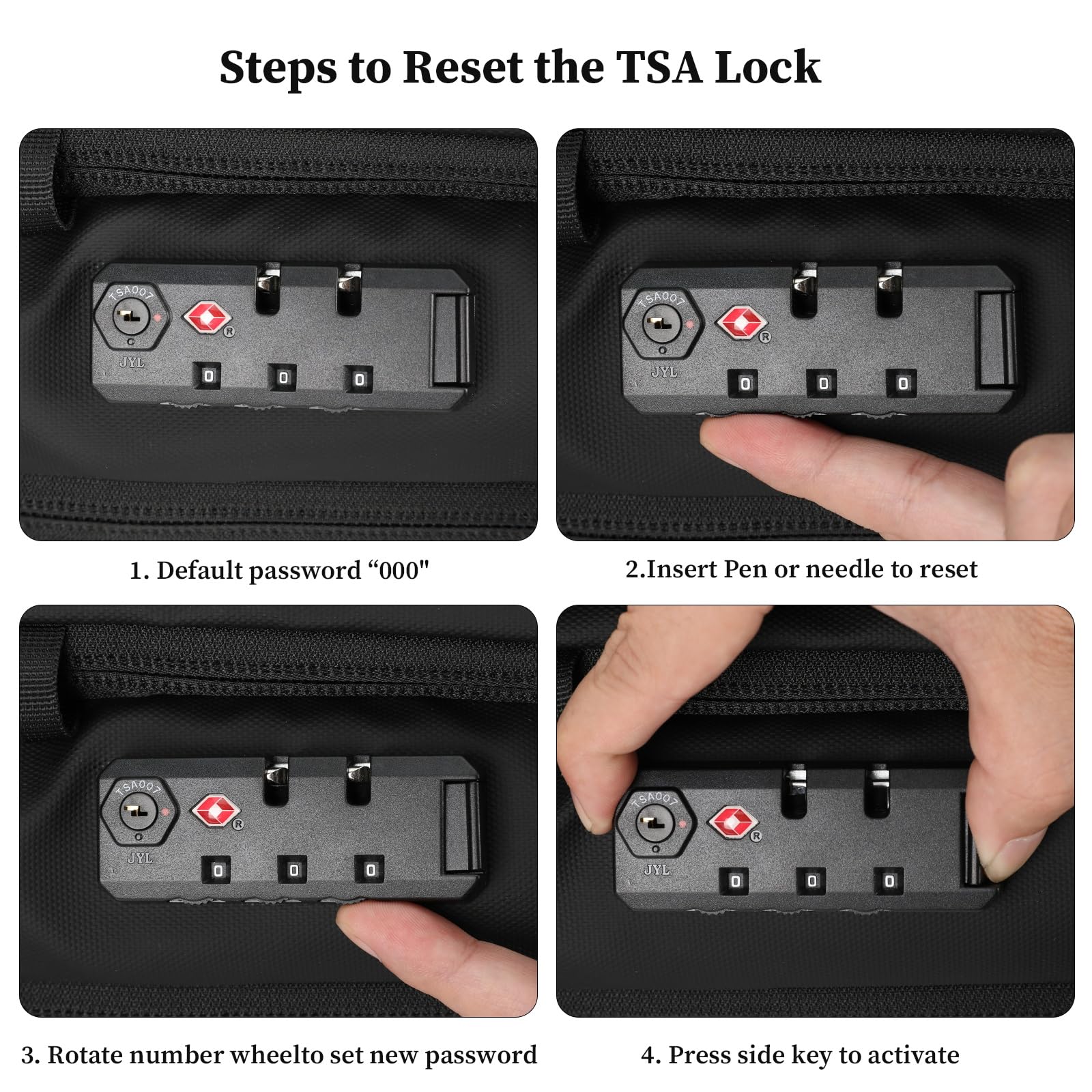 Steps to Reset the TSA Lock

TSA007
JYL
0 0 0

1. Default password “000"

TSA007
JYL
0 0 0

2.Insert Pen or needle to reset

TSA007
JYL
0 0 0

3. Rotate number wheelto set new password

TSA007
JYL
0 0 0

4. Press side key to activate