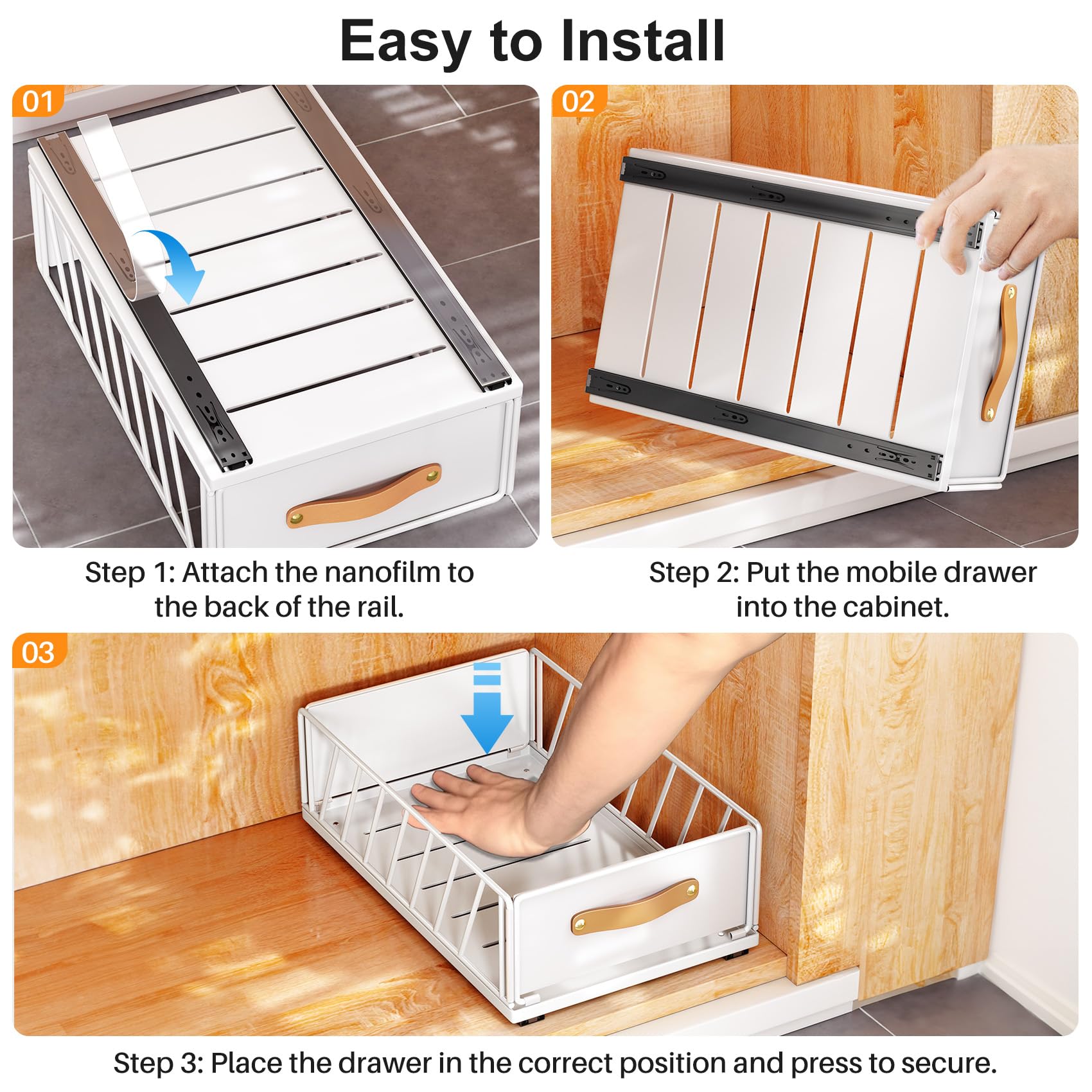 Easy to Install

01

Step 1: Attach the nanofilm to the back of the rail.

02

Step 2: Put the mobile drawer into the cabinet.

03

Step 3: Place the drawer in the correct position and press to secure.