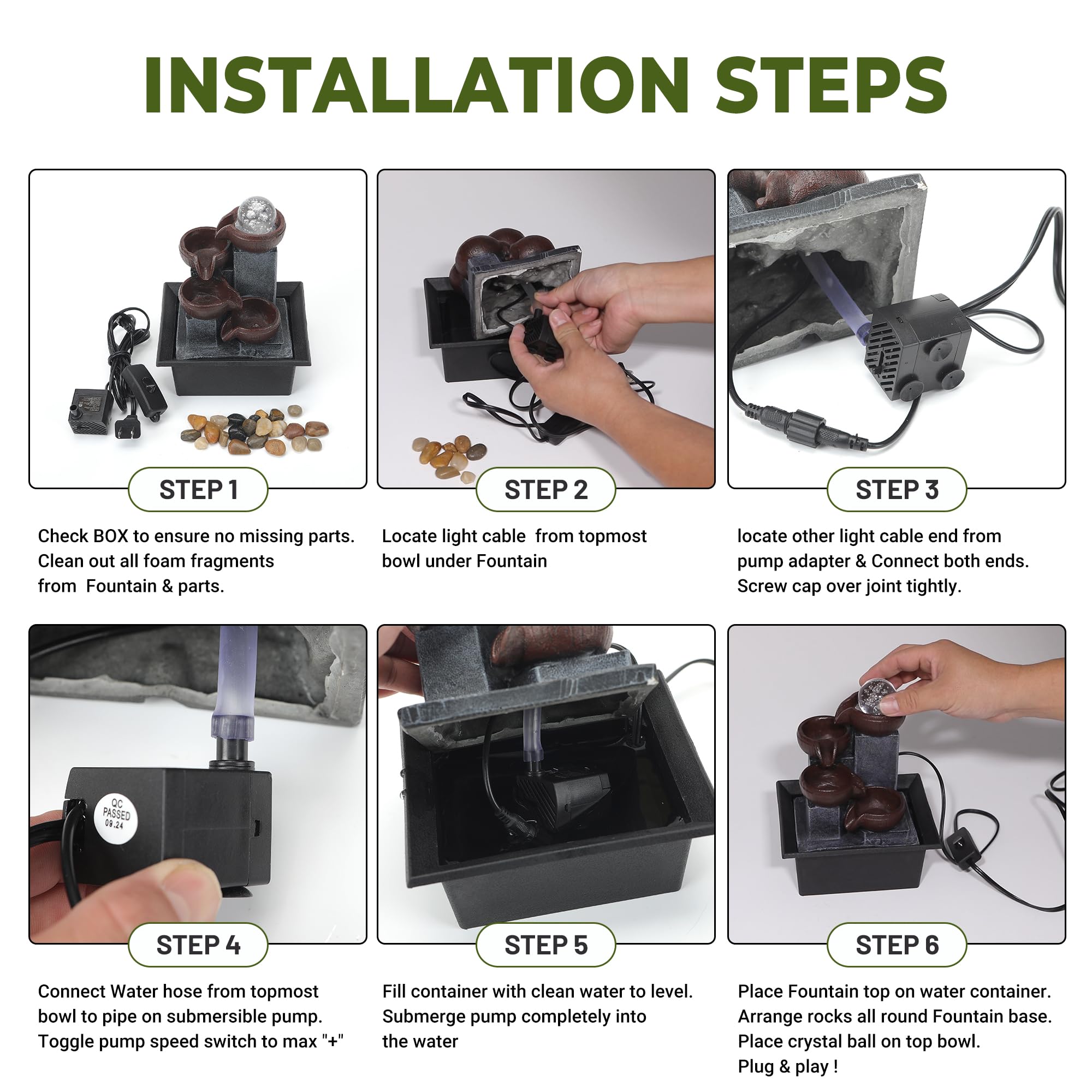 INSTALLATION STEPS

STEP 1

Check BOX to ensure no missing parts. Clean out all foam fragments from Fountain & parts.

STEP 2

Locate light cable from topmost bowl under Fountain

STEP 3

locate other light cable end from pump adapter & Connect both ends. Screw cap over joint tightly.

QC PASSED 08.24

STEP 4

Connect Water hose from topmost bowl to pipe on submersible pump. Toggle pump speed switch to max "+"

STEP 5

Fill container with clean water to level. Submerge pump completely into the water

STEP 6

Place Fountain top on water container. Arrange rocks all round Fountain base. Place crystal ball on top bowl. Plug & play !