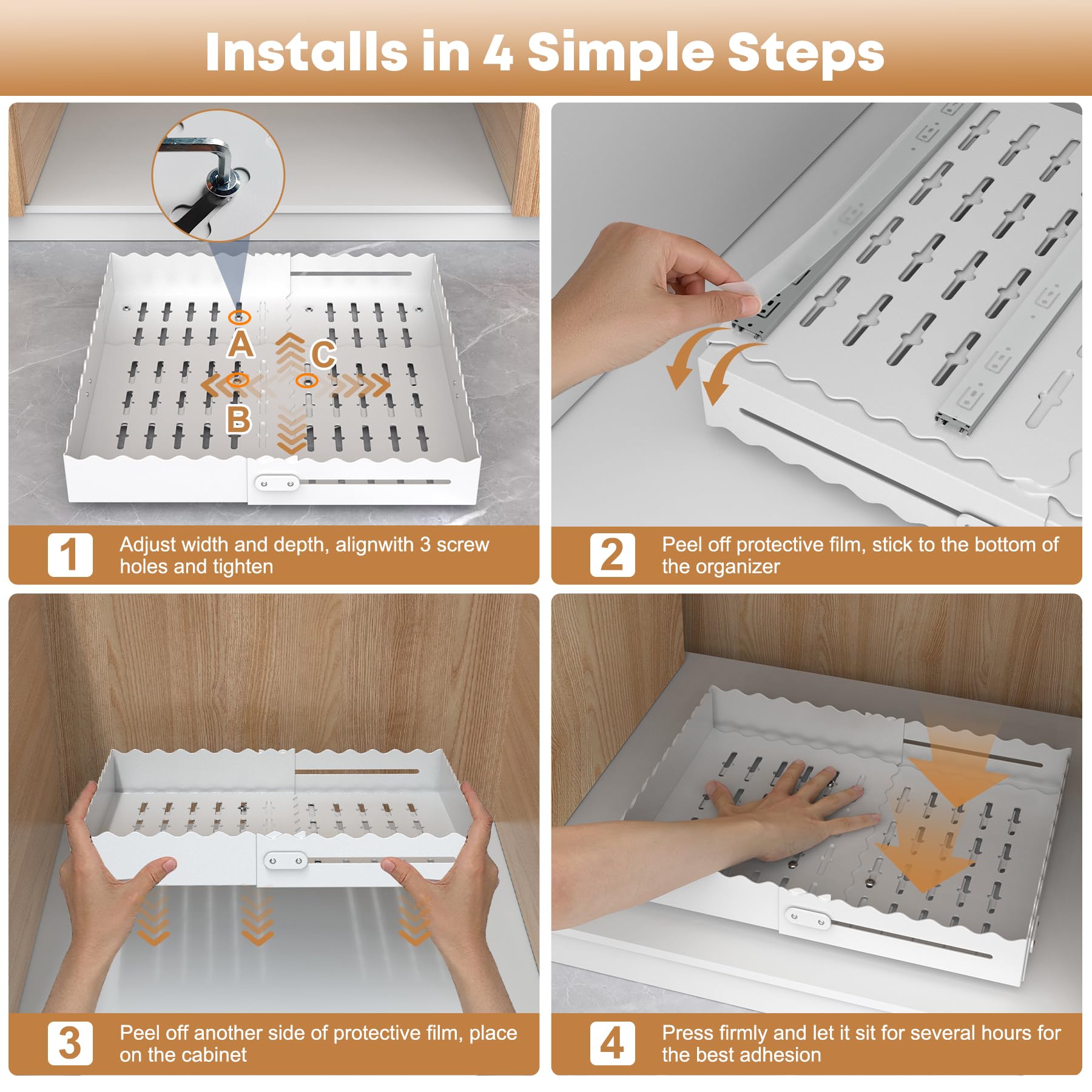 Installs in 4 Simple Steps

A
C
B

1 Adjust width and depth, alignwith 3 screw holes and tighten

2 Peel off protective film, stick to the bottom of the organizer

3 Peel off another side of protective film, place on the cabinet

4 Press firmly and let it sit for several hours for the best adhesion