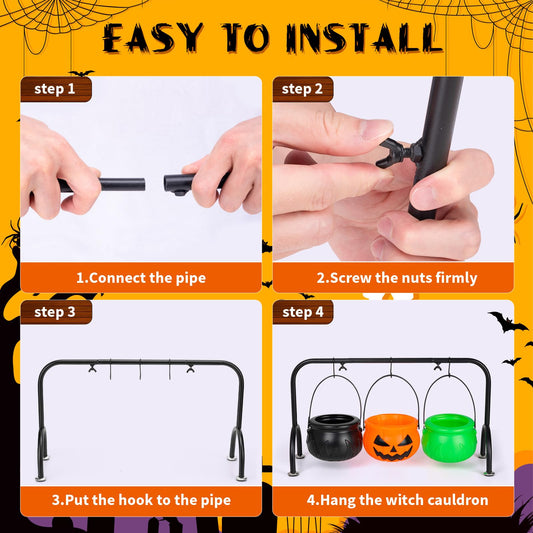 EASY TO INSTALL

step 1

1.Connect the pipe

step 2

2.Screw the nuts firmly

step 3

3.Put the hook to the pipe

step 4

4.Hang the witch cauldron