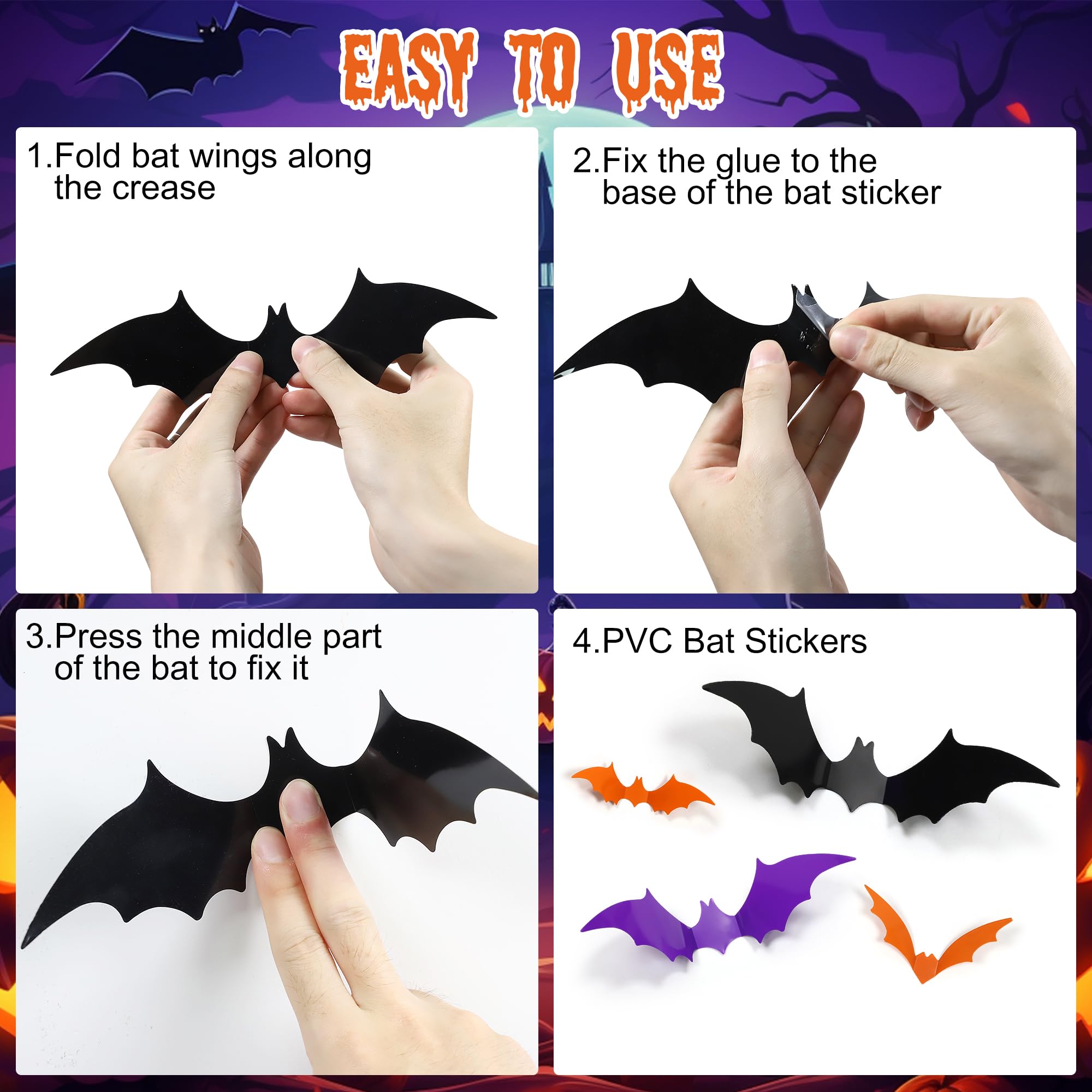 EASY TO USE

1.Fold bat wings along the crease

2.Fix the glue to the base of the bat sticker

3.Press the middle part of the bat to fix it

4.PVC Bat Stickers