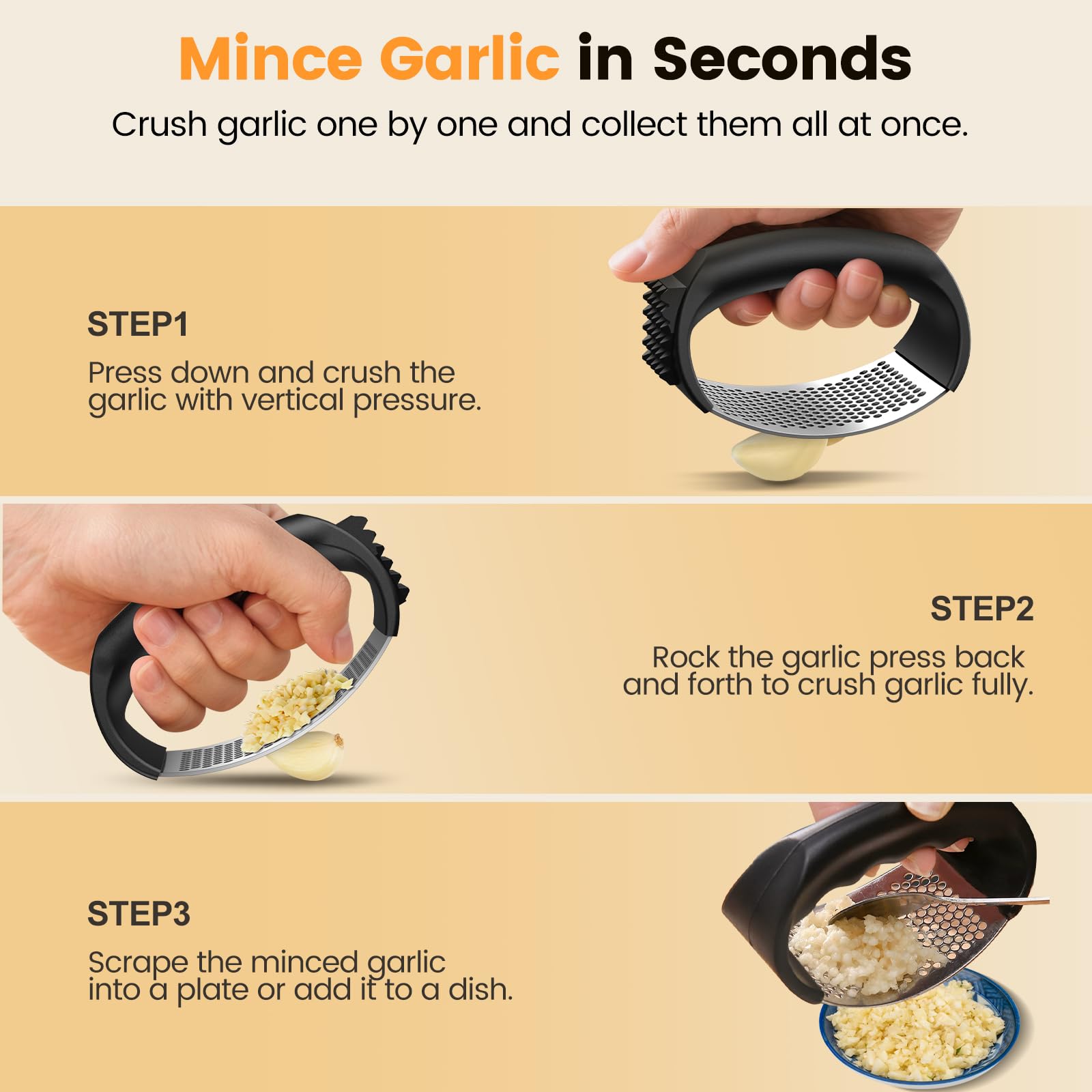 Mince Garlic in Seconds

Crush garlic one by one and collect them all at once.

STEP1

Press down and crush the garlic with vertical pressure.

STEP2

Rock the garlic press back and forth to crush garlic fully.

STEP3

Scrape the minced garlic into a plate or add it to a dish.