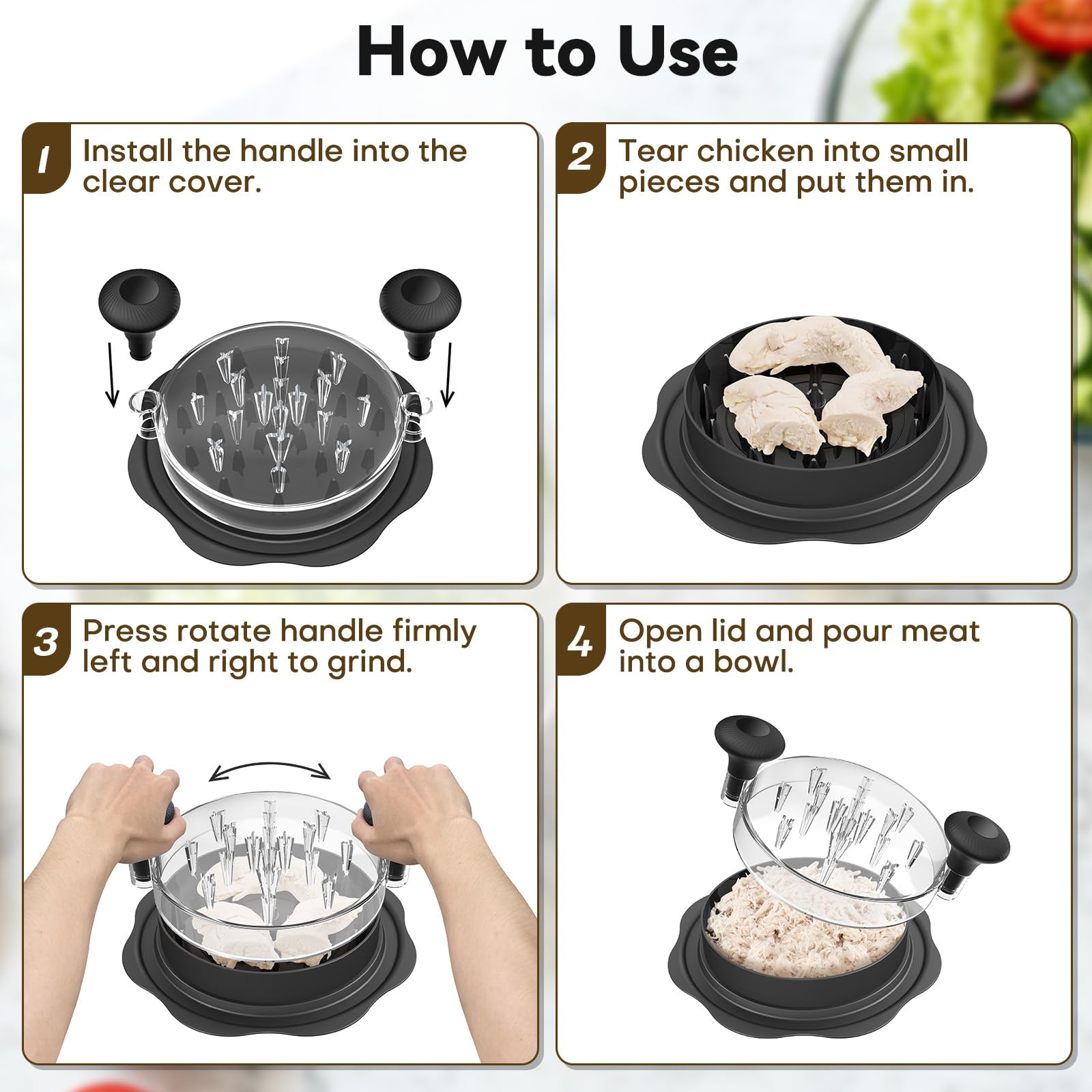 How to Use

1 Install the handle into the clear cover.

2 Tear chicken into small pieces and put them in.

3 Press rotate handle firmly left and right to grind.

4 Open lid and pour meat into a bowl.