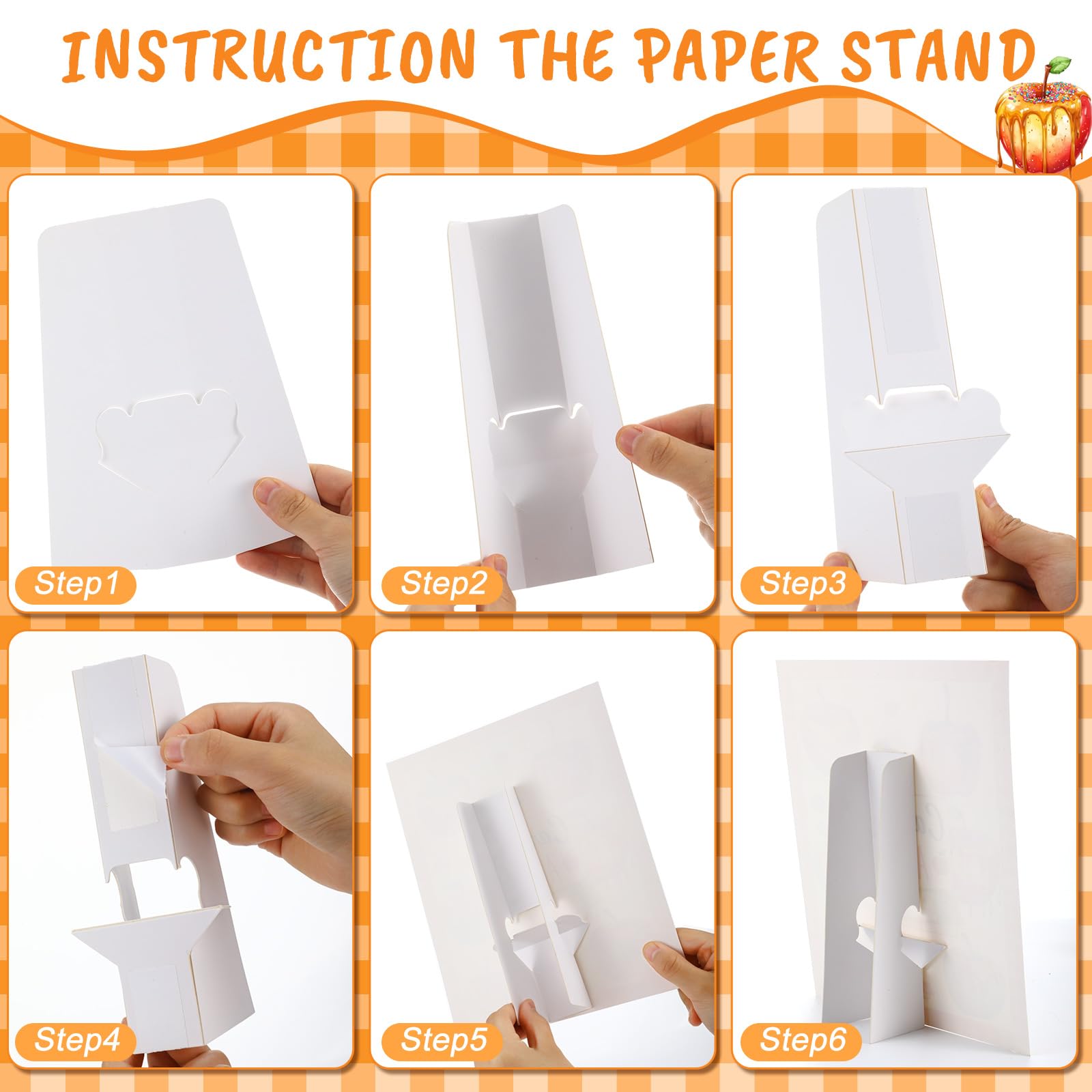 INSTRUCTION THE PAPER STAND

Step1

Step2

Step3

Step4

Step5

Step6