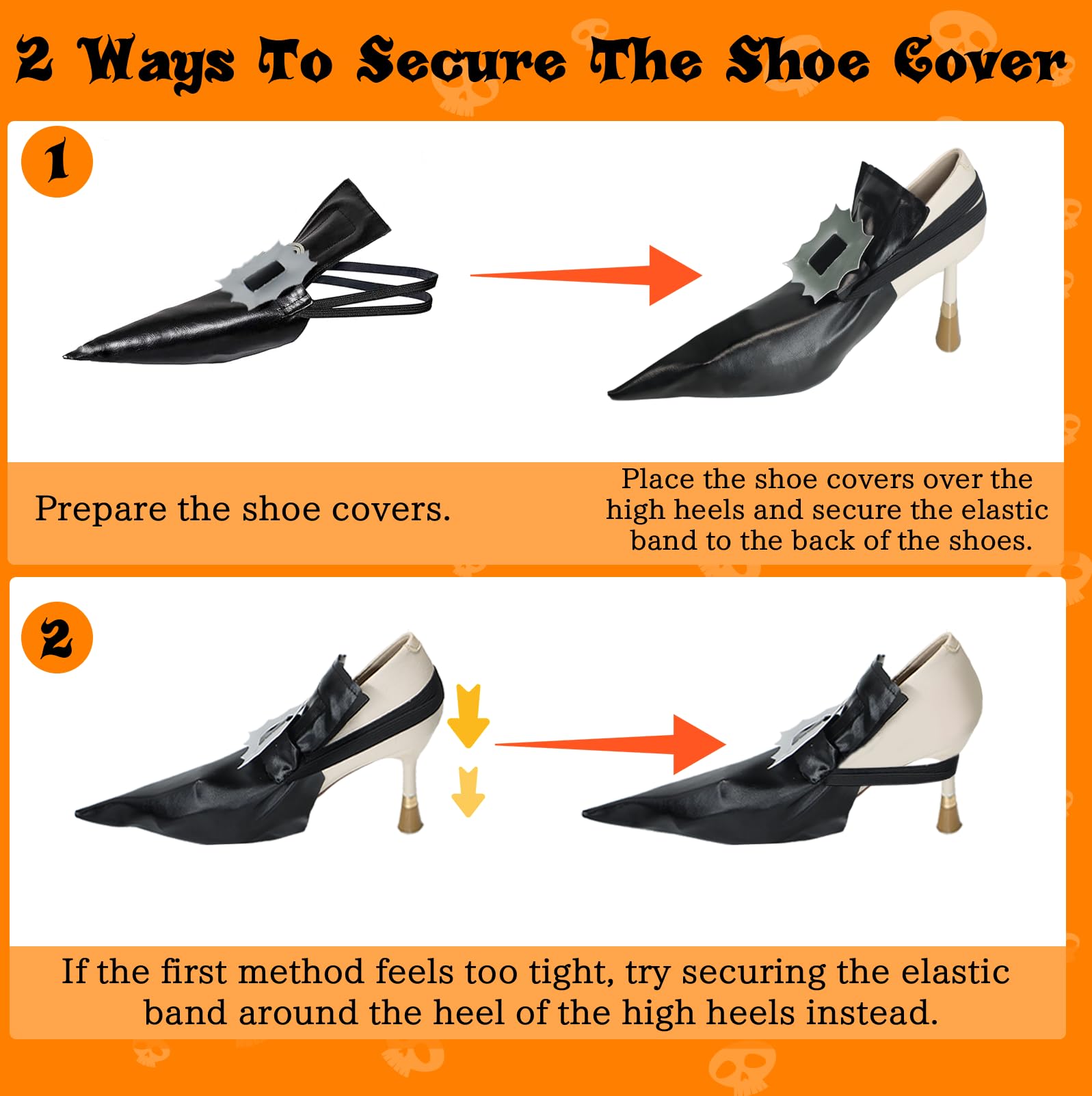 2 Ways To Secure The Shoe Cover

1

Prepare the shoe covers.

Place the shoe covers over the high heels and secure the elastic band to the back of the shoes.

2

If the first method feels too tight, try securing the elastic band around the heel of the high heels instead.