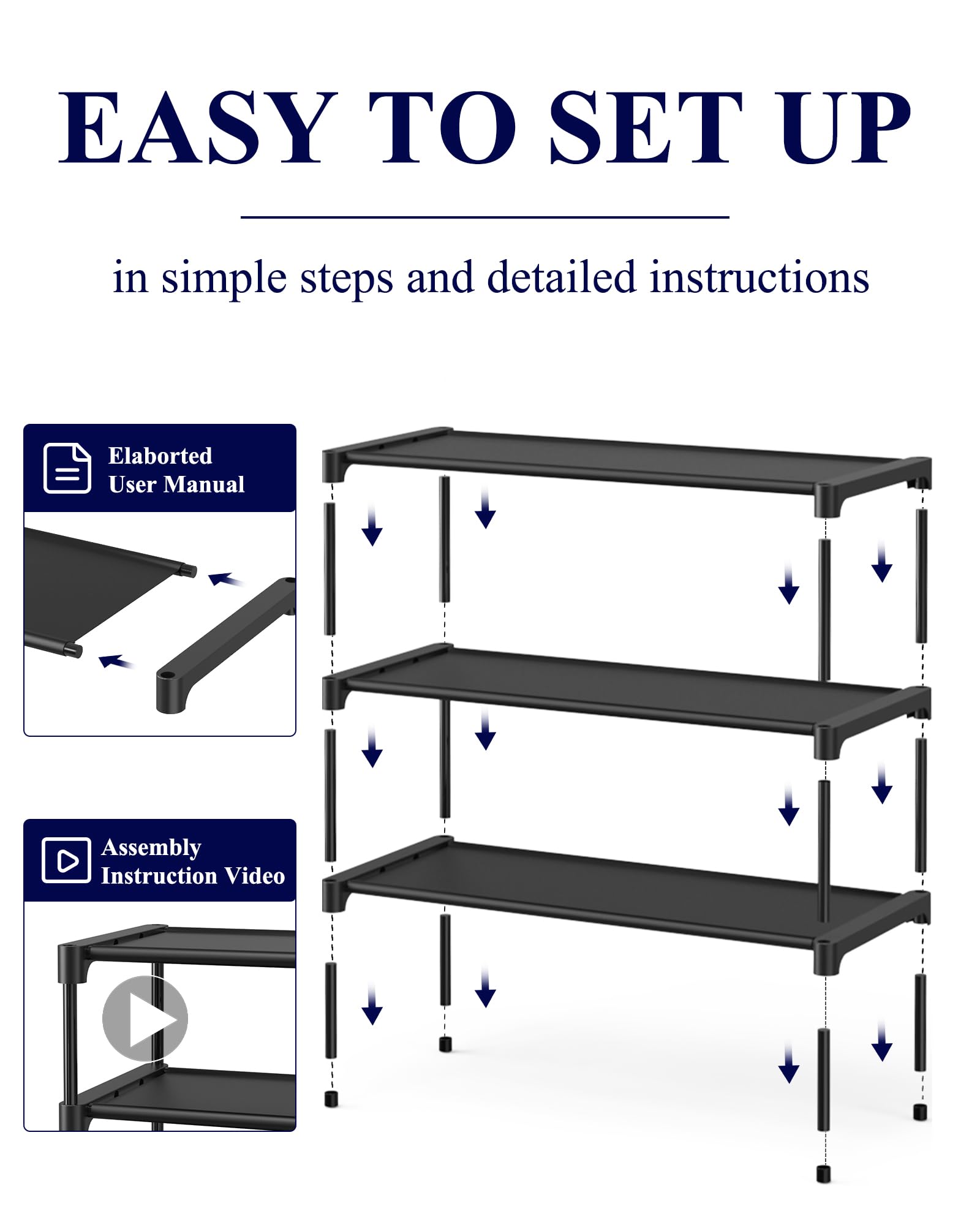 EASY TO SET UP

in simple steps and detailed instructions

Elaborted User Manual

Assembly Instruction Video