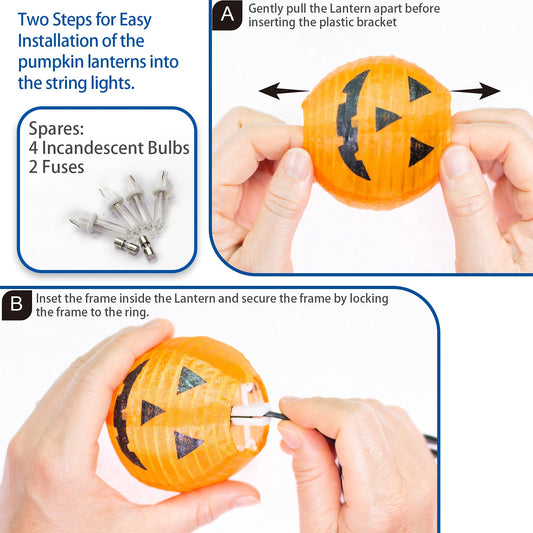 Two Steps for Easy Installation of the pumpkin lanterns into the string lights.

Spares:
4 Incandescent Bulbs
2 Fuses

A Gently pull the Lantern apart before inserting the plastic bracket

B Inset the frame inside the Lantern and secure the frame by locking the frame to the ring.