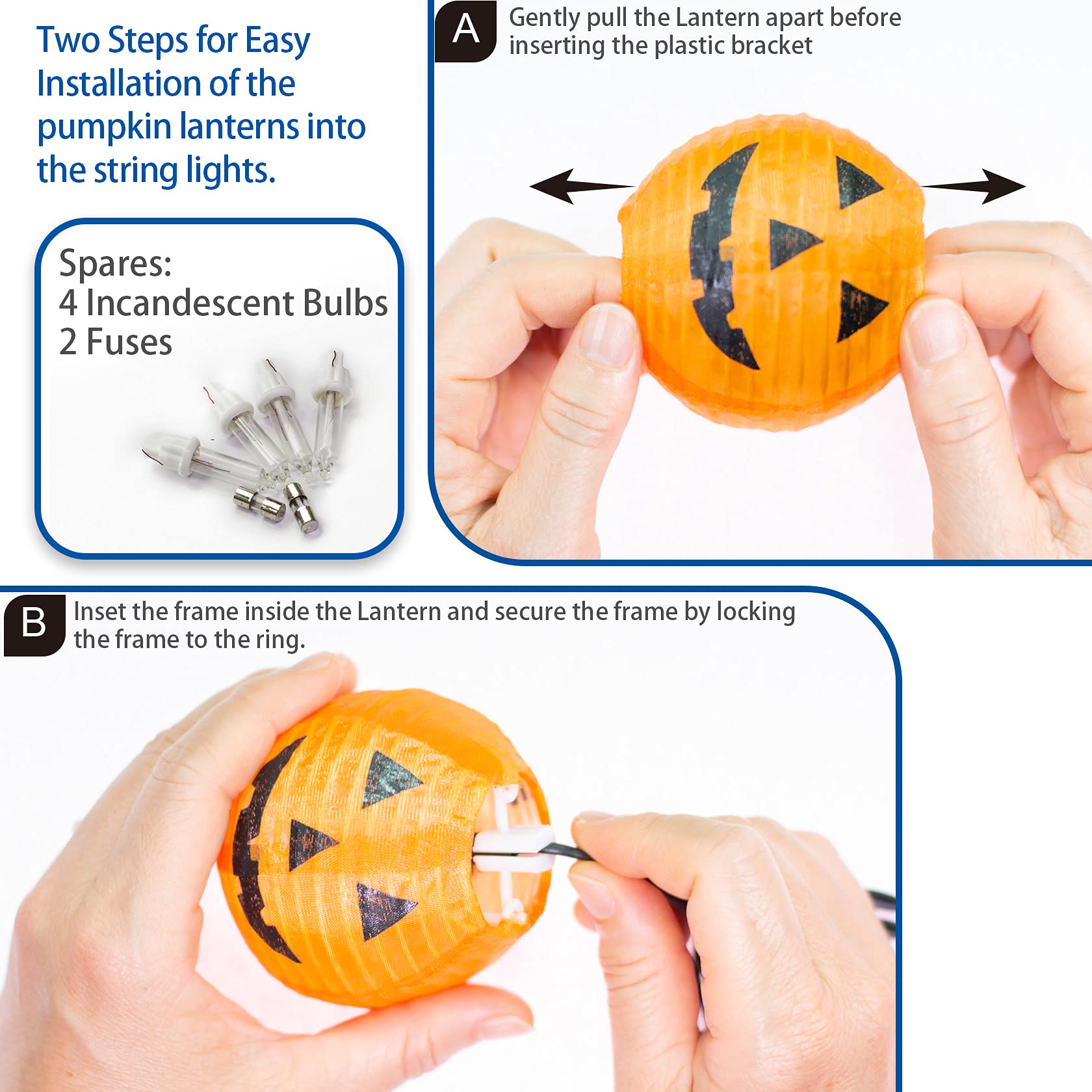 Two Steps for Easy Installation of the pumpkin lanterns into the string lights.

Spares:
4 Incandescent Bulbs
2 Fuses

A Gently pull the Lantern apart before inserting the plastic bracket

B Inset the frame inside the Lantern and secure the frame by locking the frame to the ring.