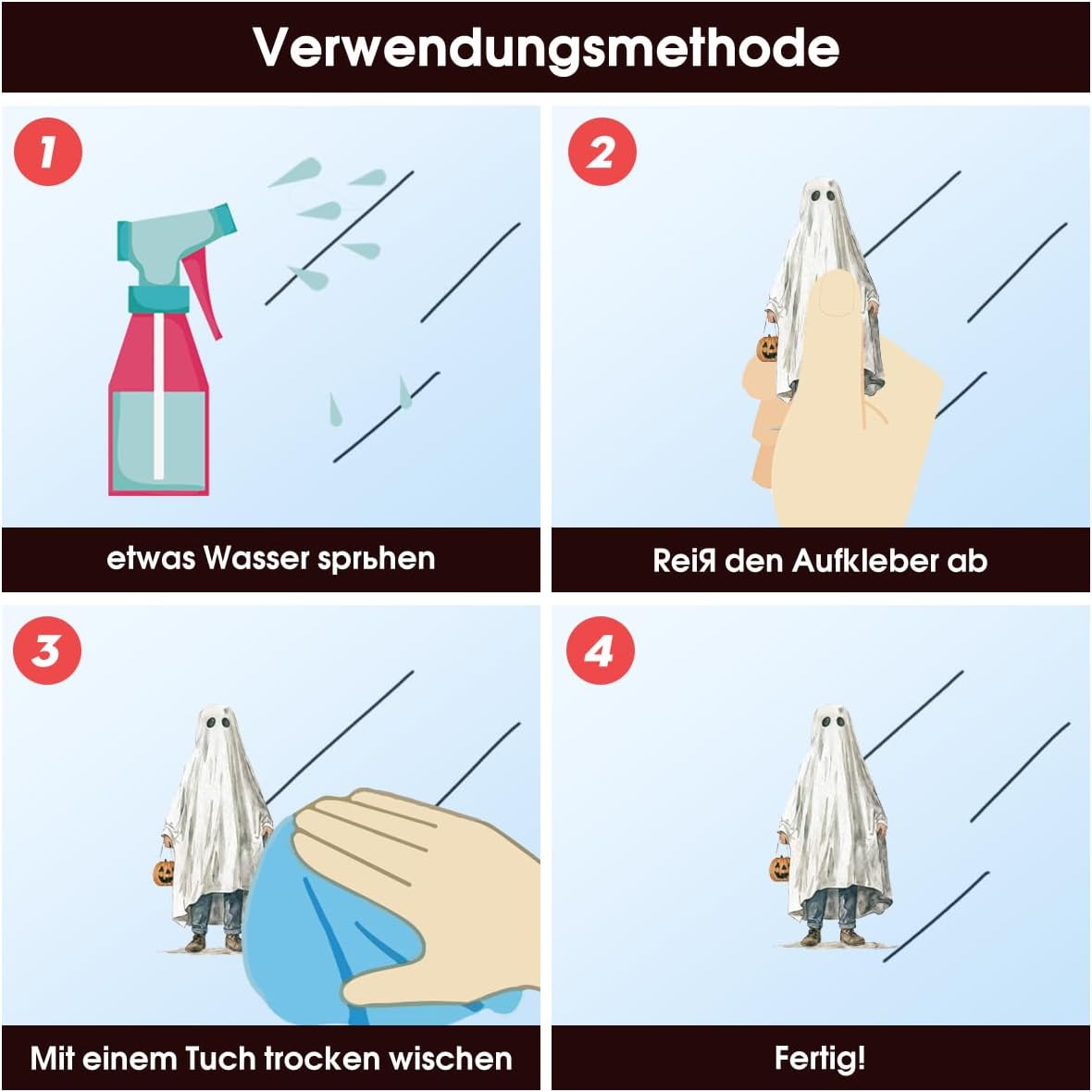 Verwendungsmethode

1

etwas Wasser sprьhen

2

ReiЯ den Aufkleber ab

3

Mit einem Tuch trocken wischen

4

Fertig!