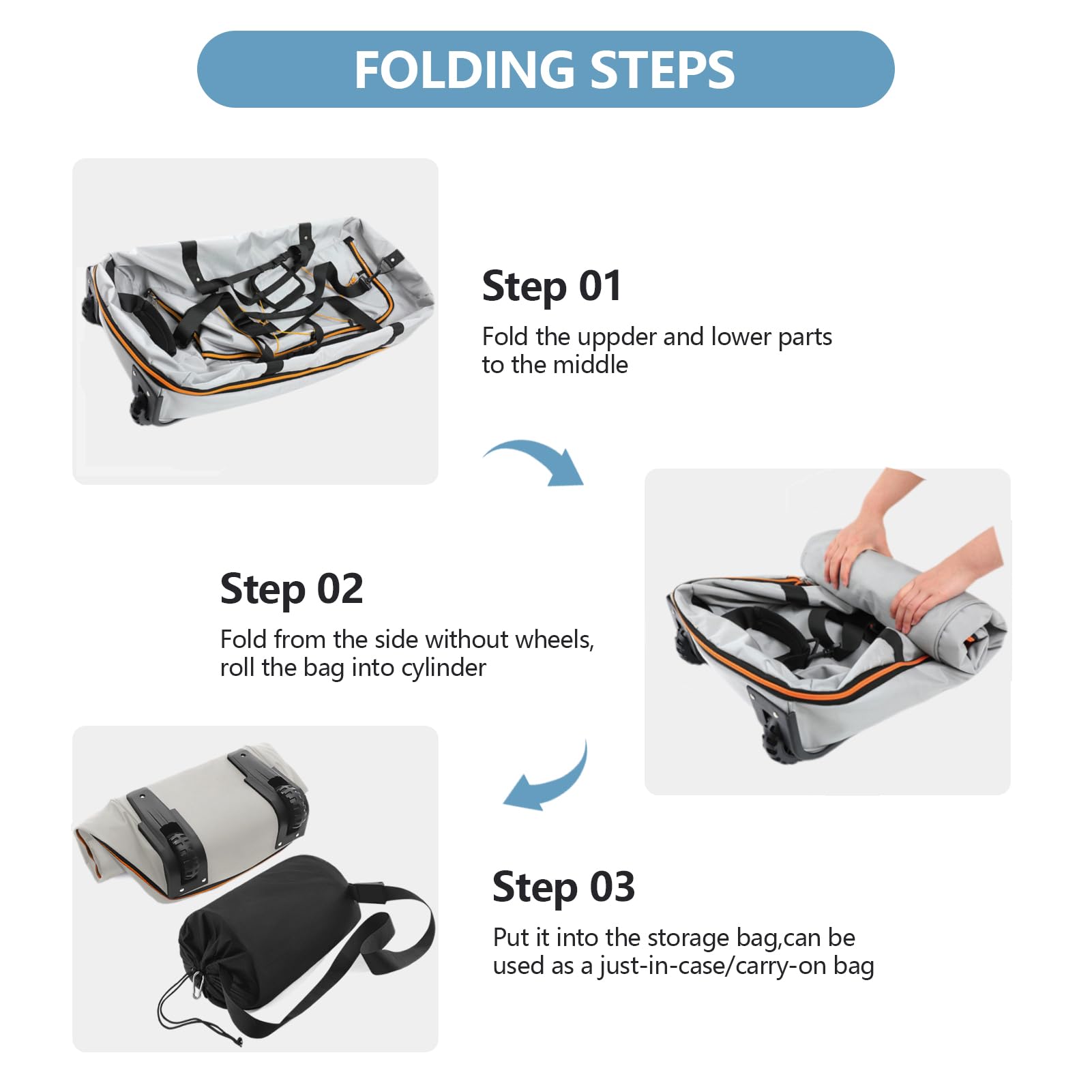 FOLDING STEPS

Step 01

Fold the uppder and lower parts to the middle

Step 02

Fold from the side without wheels, roll the bag into cylinder

Step 03

Put it into the storage bag,can be used as a just-in-case/carry-on bag