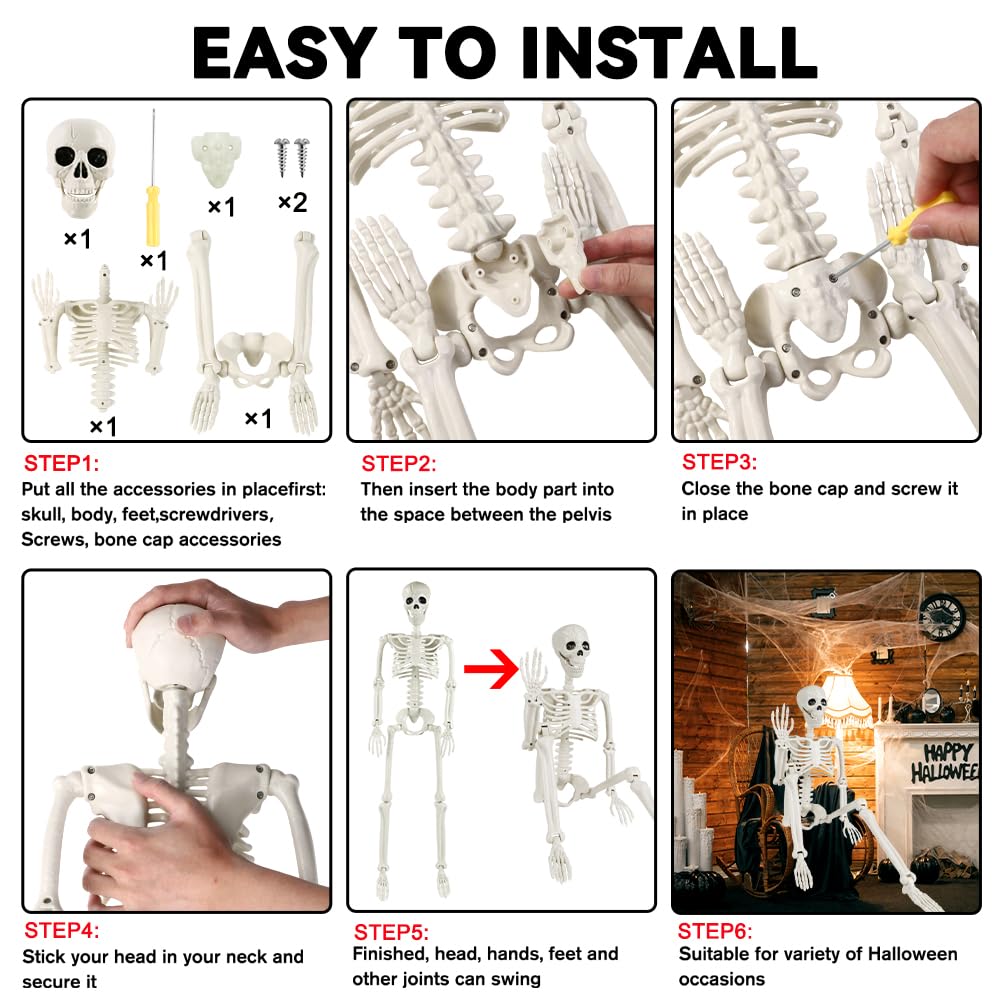 EASY TO INSTALL

×1
×1
×1
×2
×1
×1

STEP1:
Put all the accessories in placefirst: skull, body, feet,screwdrivers, Screws, bone cap accessories

STEP2:
Then insert the body part into the space between the pelvis

STEP3:
Close the bone cap and screw it in place

STEP4:
Stick your head in your neck and secure it

STEP5:
Finished, head, hands, feet and other joints can swing

HAPPY HALLOWEE

STEP6:
Suitable for variety of Halloween occasions