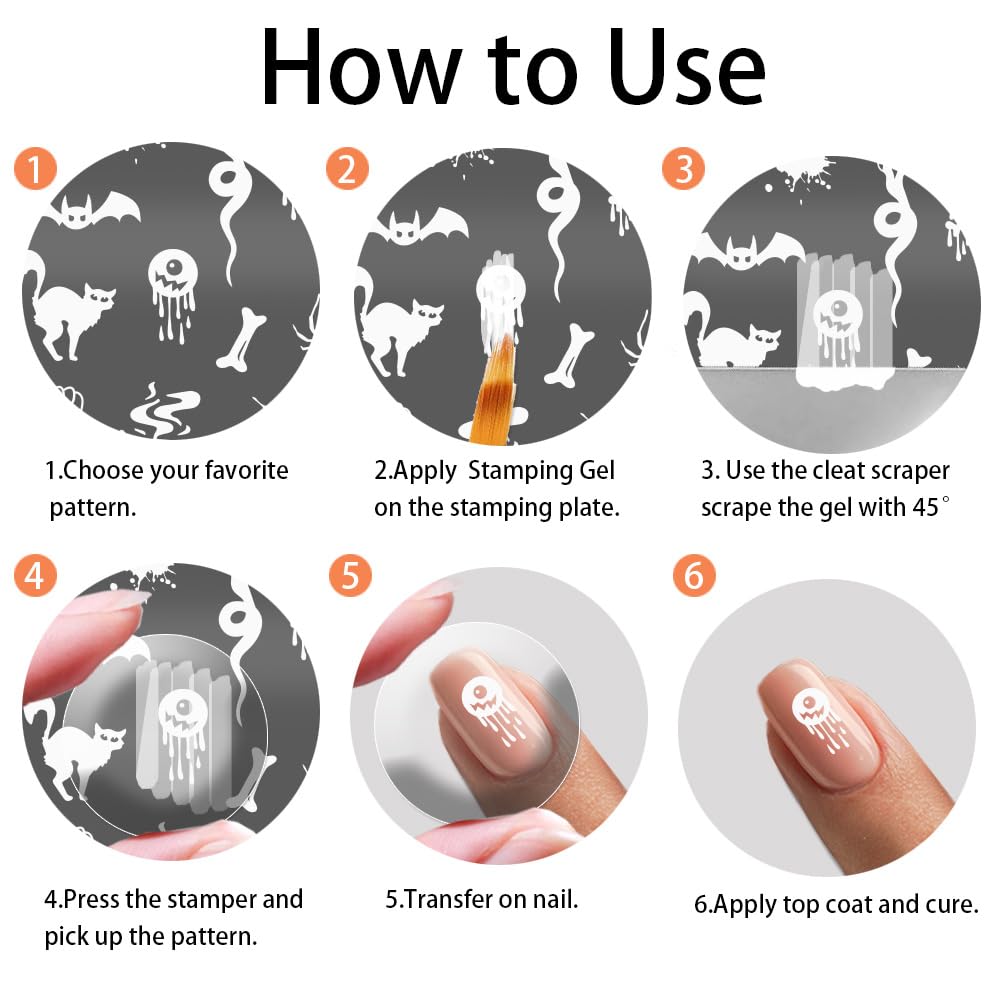 How to Use

1

1.Choose your favorite pattern.

2

2.Apply  Stamping Gel on the stamping plate.

3

3. Use the cleat scraper scrape the gel with 45°

4

4.Press the stamper and pick up the pattern.

5

5.Transfer on nail.

6

6.Apply top coat and cure.