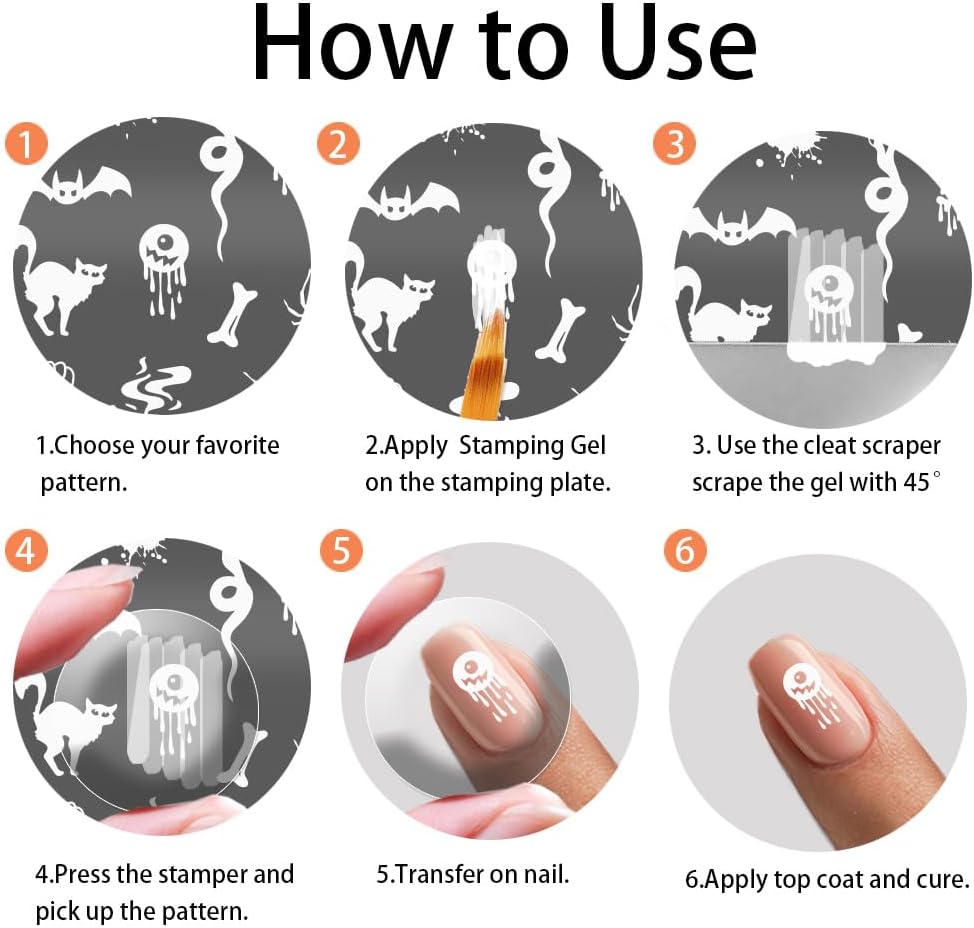 How to Use

1

1.Choose your favorite pattern.

2

2.Apply Stamping Gel on the stamping plate.

3

3. Use the cleat scraper scrape the gel with 45°

4

4.Press the stamper and pick up the pattern.

5

5.Transfer on nail.

6

6.Apply top coat and cure.