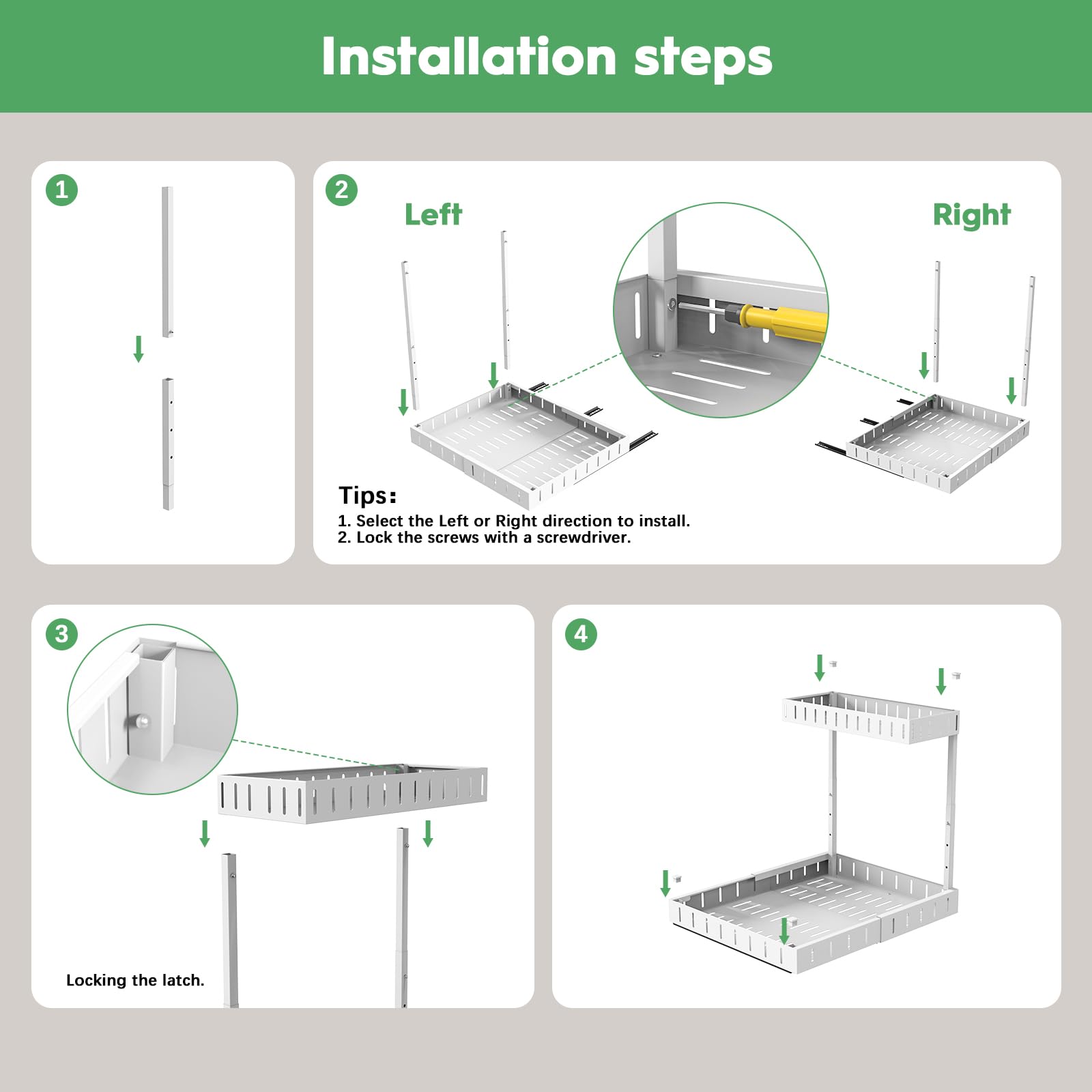 Installation steps

1

2

Left

Right

Tips:

1. Select the Left or Right direction to install.
2. Lock the screws with a screwdriver.

3

Locking the latch.

4