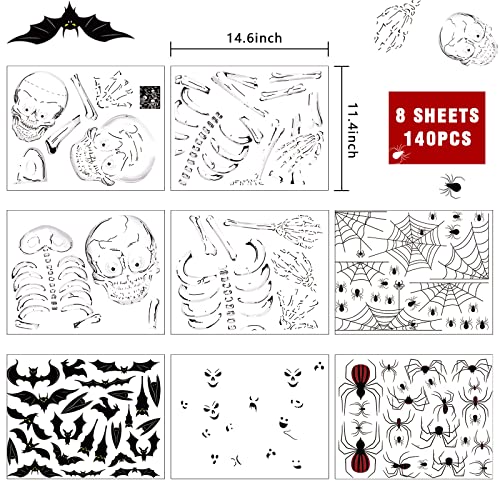 14.6inch

11.4inch

8 SHEETS
140PCS