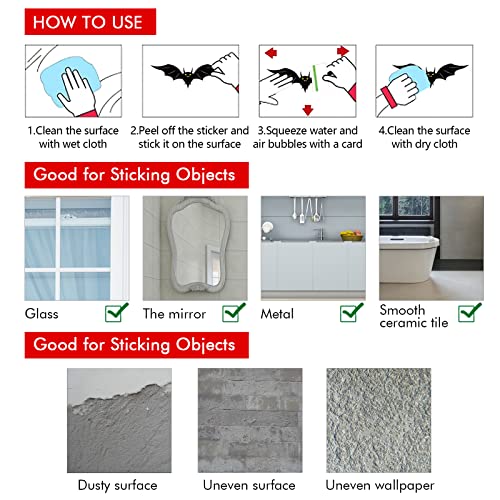 HOW TO USE

1.Clean the surface with wet cloth

2.Peel off the sticker and stick it on the surface

3.Squeeze water and air bubbles with a card

4.Clean the surface with dry cloth

Good for Sticking Objects

Glass

The mirror

Metal

Smooth ceramic tile

Good for Sticking Objects

Dusty surface

Uneven surface

Uneven wallpaper