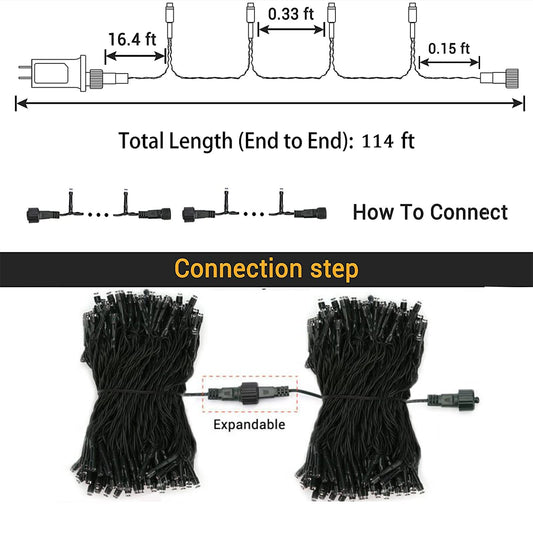 16.4 ft

0.33 ft

0.15 ft

Total Length (End to End): 114 ft

How To Connect

Connection step

Expandable